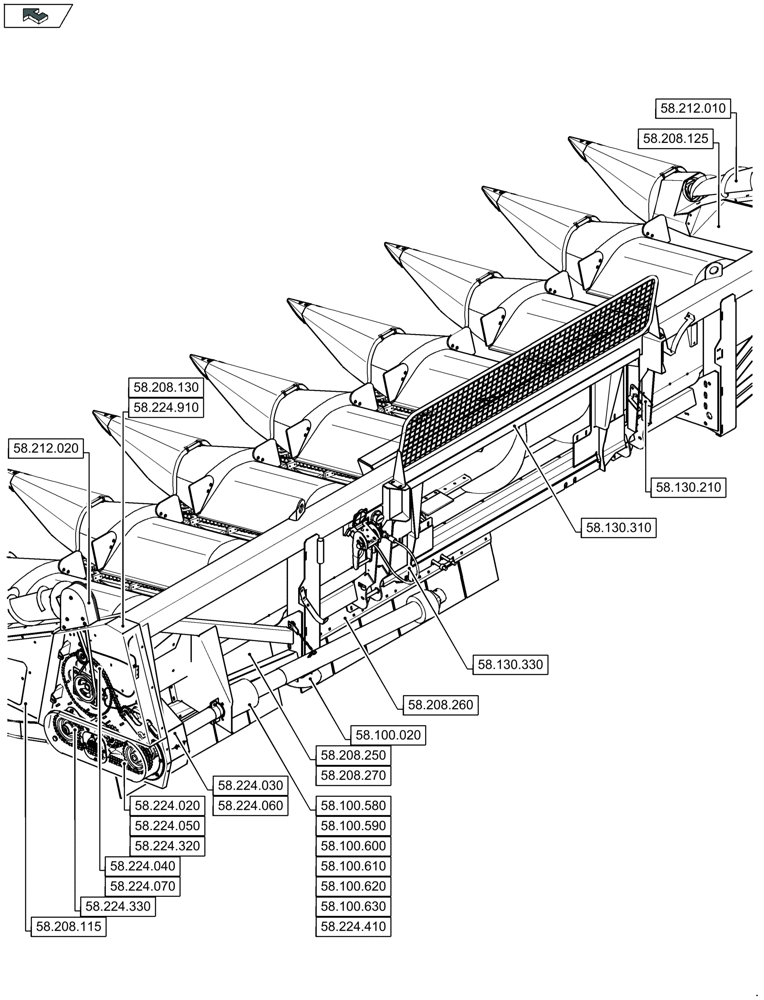 58.212.010
58.208.125
58.208.130
58.224.910
58.212.020
58.130.210
58.130.310
58.130.330
58.208.260
58.100.020
58.208.250
58.208.270
58.224.030
58.224.060
58.224.020
58.224.050
58.224.320
58.224.040
58.224.070
58.224.330
58.208.115
58.100.580
58.100.590
58.100.600
58.100.610
58.100.620
58.100.630
58.224.410