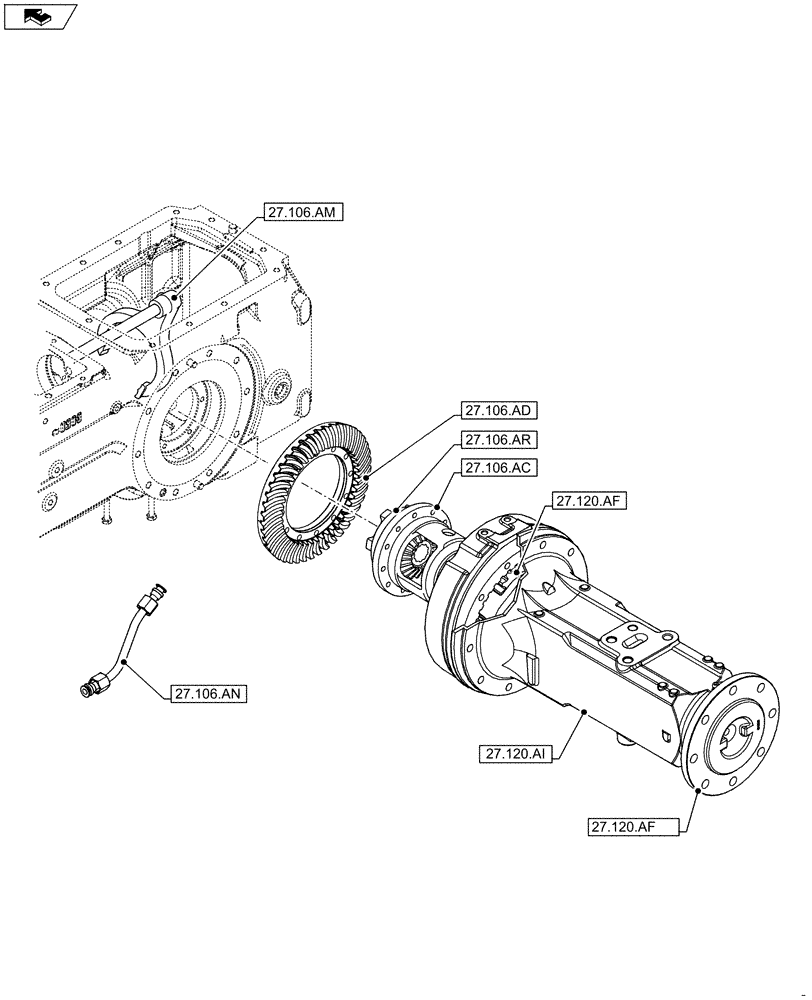 27.106.AM

27.106.AD

27.106.AR

27.106.AC

27.120.AF

27.106.AN

27.120.AI

27.120.AF