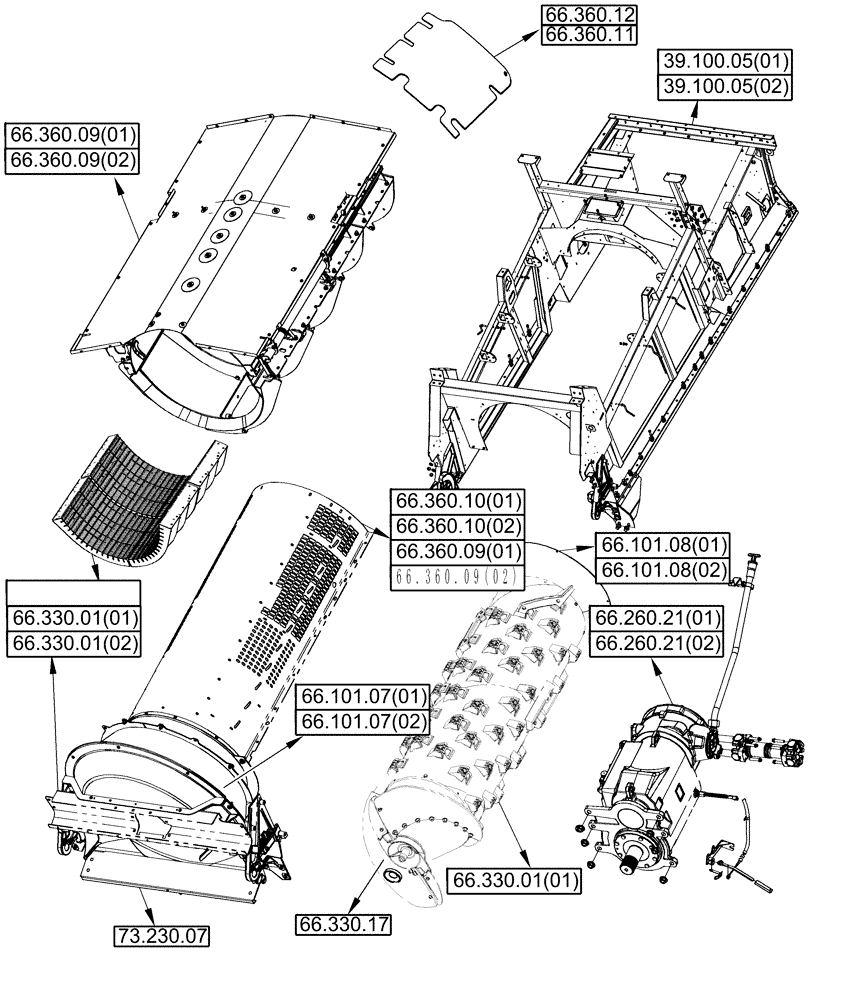 66.360.12
66.360.11

39.100.05(01)
39.100.05(02)

66.360.09(01)
66.360.09(02)

66.360.10(01)
66.360.10(02)
66.360.09(01)
66.360.09(02)

66.101.08(01)
66.101.08(02)

66.330.01(01)
66.330.01(02)

66.260.21(01)
66.260.21(02)

66.101.07(01)
66.101.07(02)

66.330.01(01)

66.330.17

73.230.07