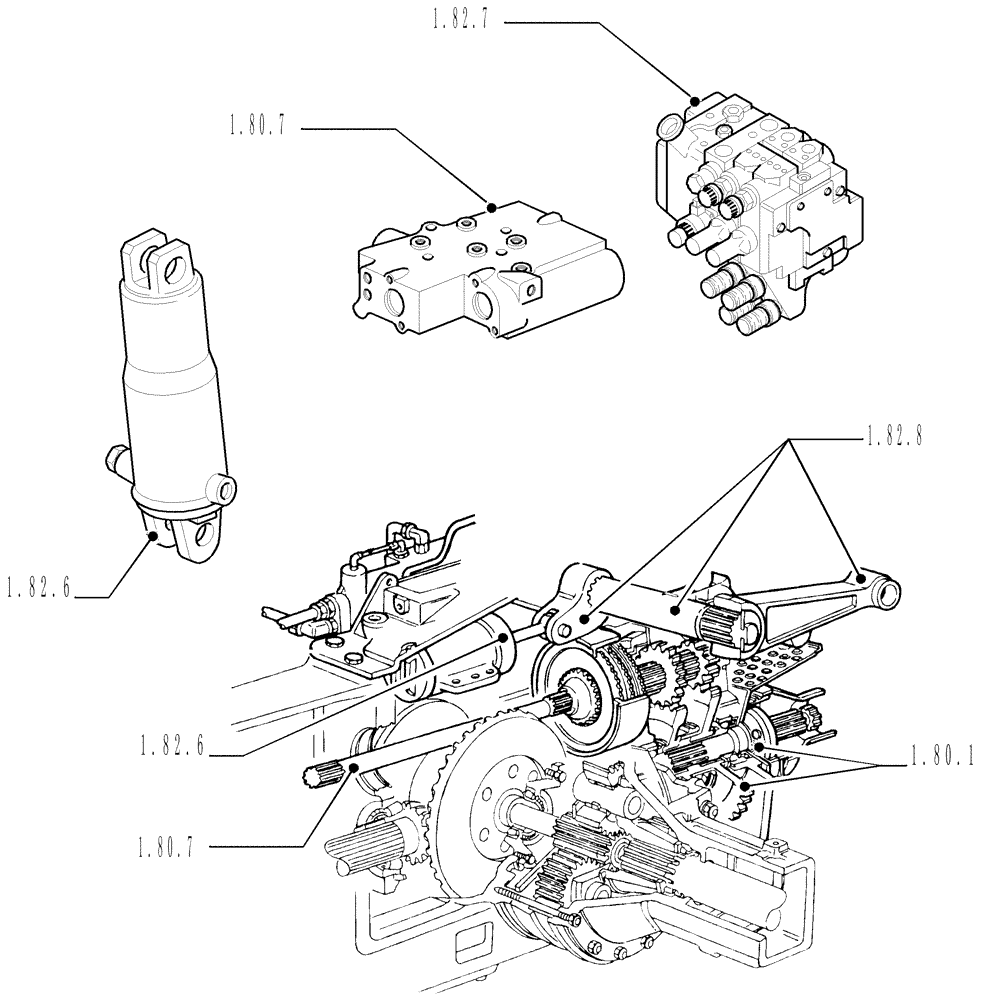 1.82.7

1.80.7

1.82.8

1.82.6

1.82.6

1.80.1

1.80.7