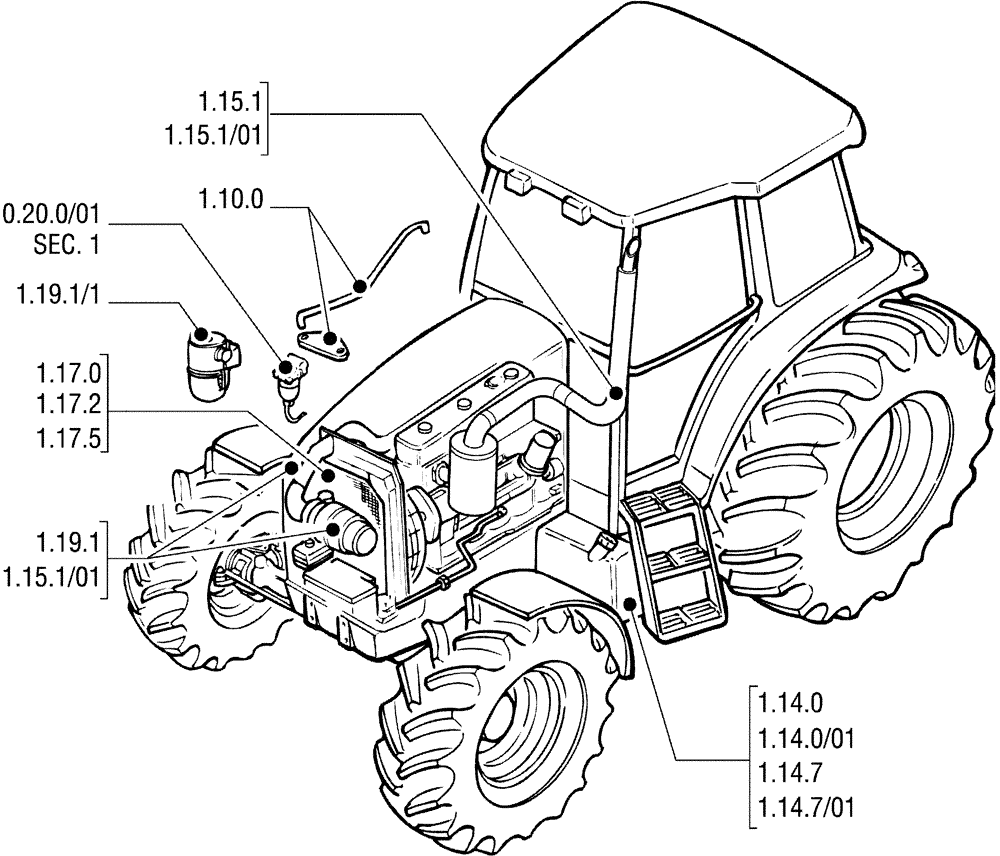 1.15.1
1.15.1/01

1.10.0

0.20.0/01
SEC. 1

1.19.1/1

1.17.0
1.17.2
1.17.5

1.19.1
1.15.1/01

1.14.0
1.14.0/01
1.14.7
1.14.7/01