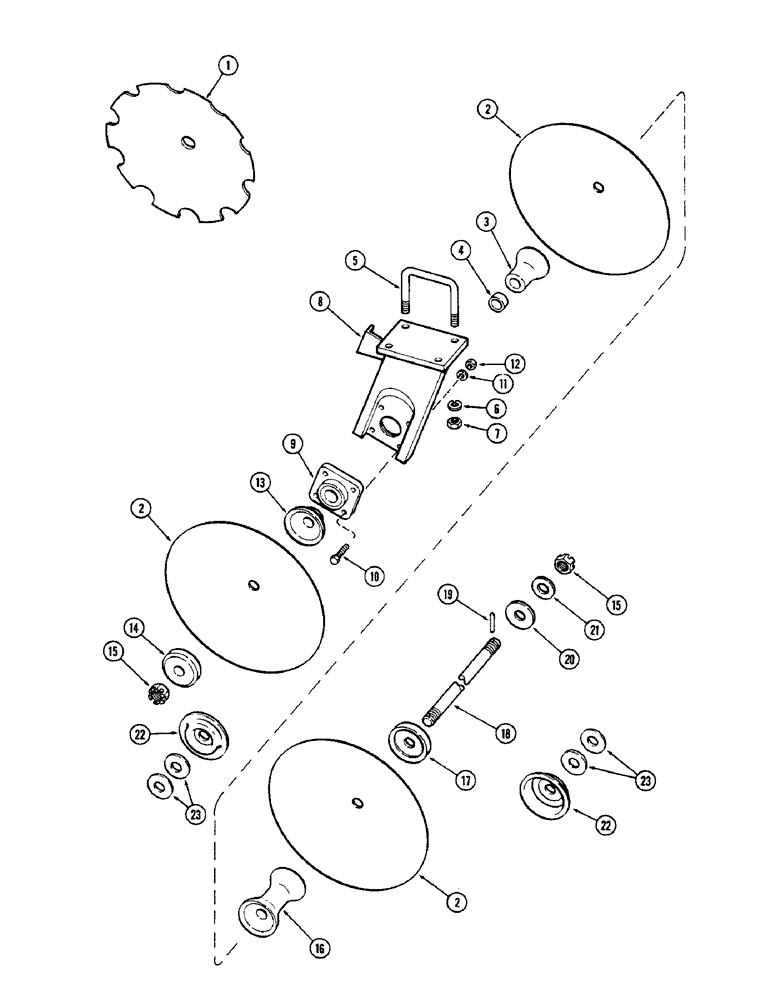 1
2
3
4
5
8
12
11
6
7
9
13
2
10
19
15
21
20
14
15
18
22
17
23
23
22
2
16