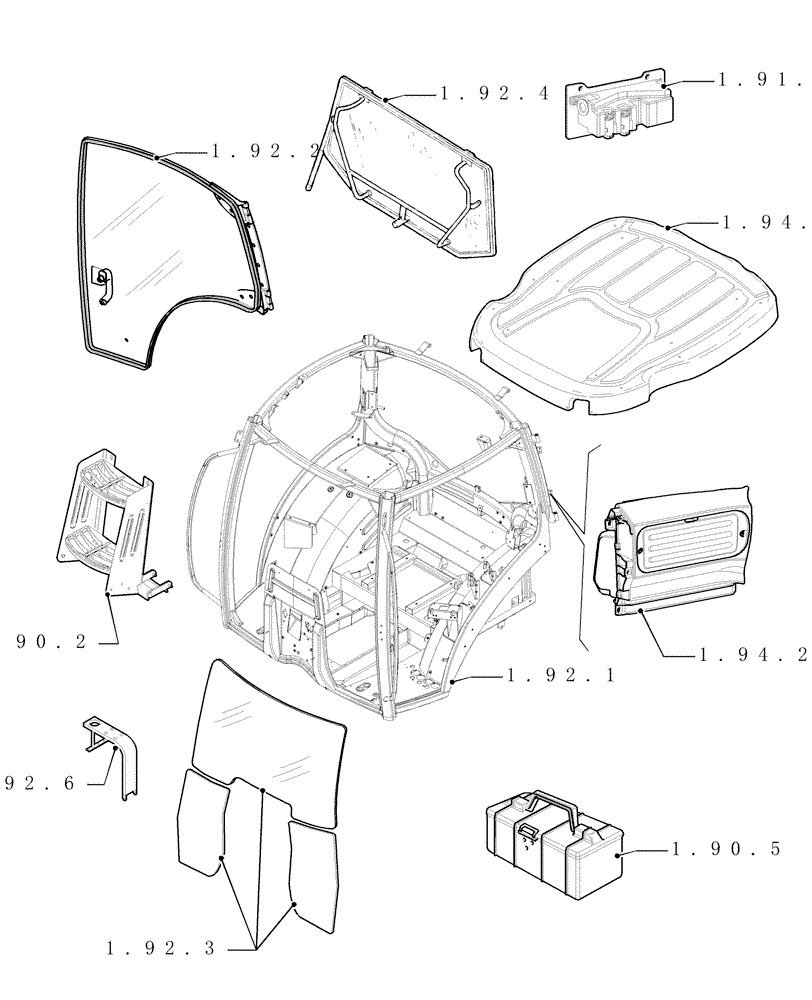 1.92.4
1.91.
1.92.2
1.94.
90.2
1.94.2
1.92.1
92.6
1.90.5
1.92.3