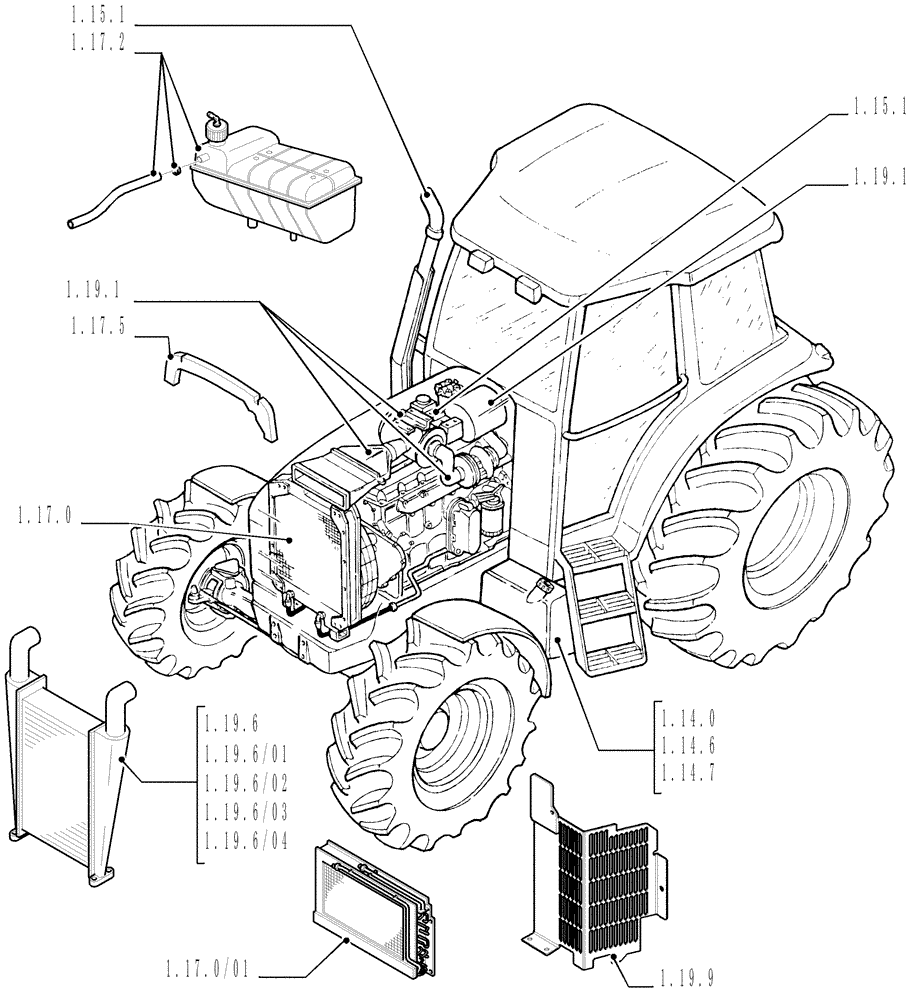 1.15.1
1.17.2
1.15.1
1.19.1
1.19.1
1.17.5
1.17.0
1.19.6
1.19.6/01
1.19.6/02
1.19.6/03
1.19.6/04
1.14.0
1.14.6
1.14.7
1.17.0/01
1.19.9