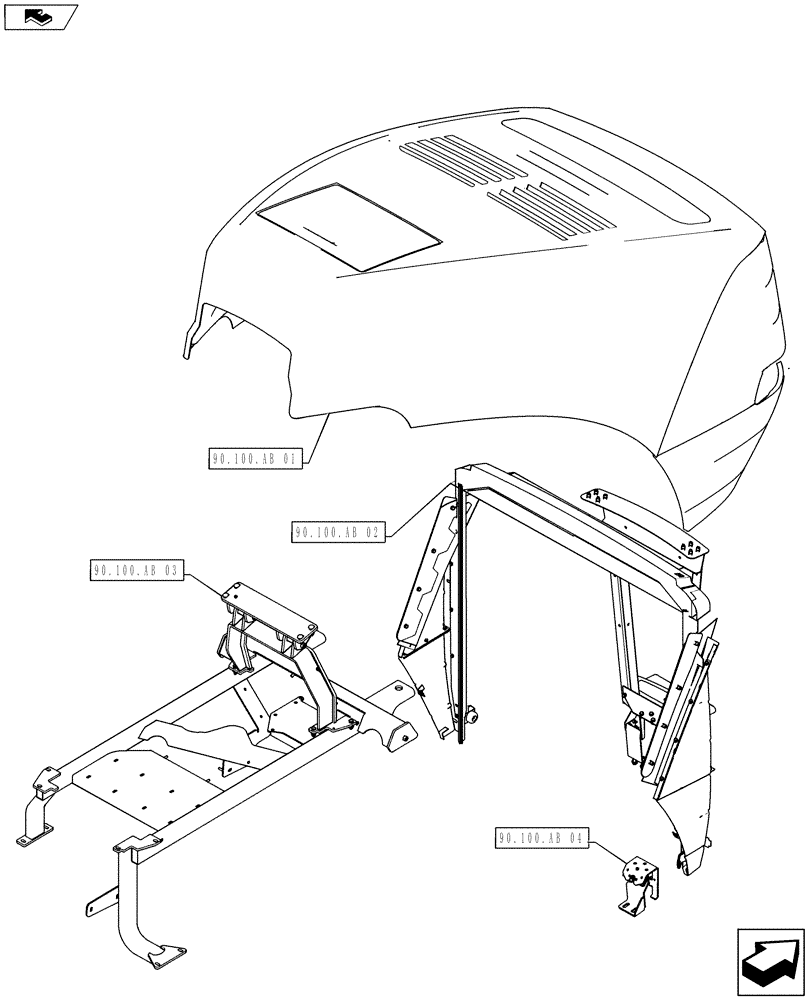 90.100.AB 01

90.100.AB 02

90.100.AB 03

90.100.AB 04