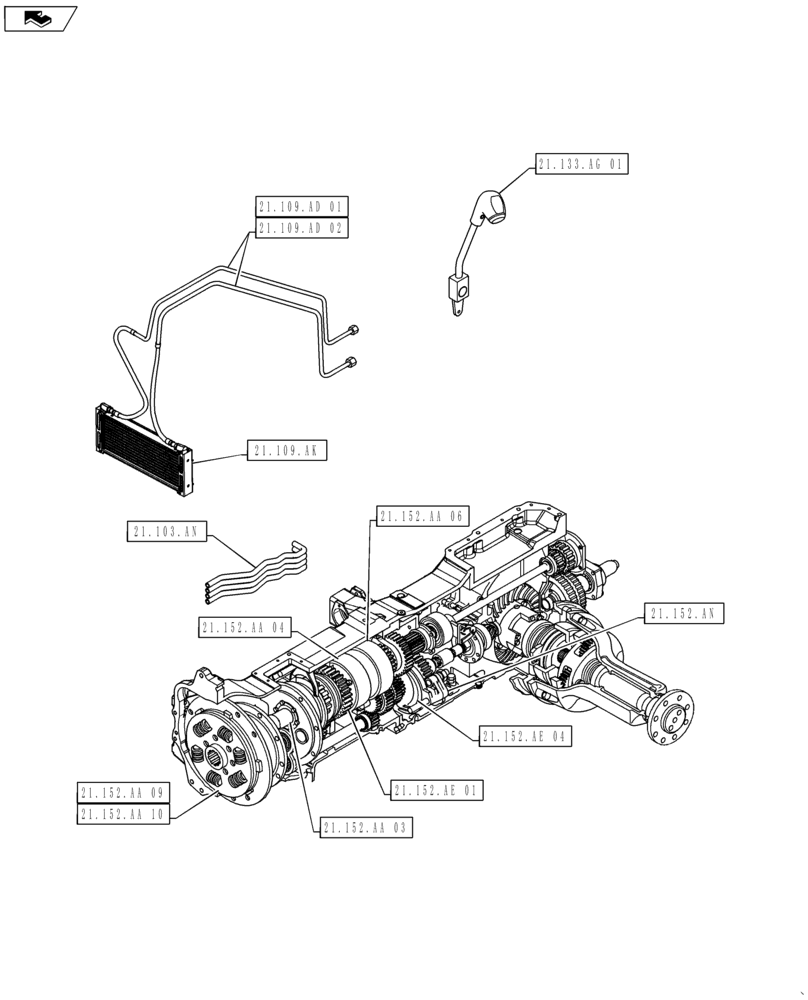 21.133.AG 01

21.109.AD 01
21.109.AD 02

21.109.AK

21.103.AN

21.152.AA 06

21.152.AA 04

21.152.AN

21.152.AE 04

21.152.AE 01

21.152.AA 09
21.152.AA 10

21.152.AA 03