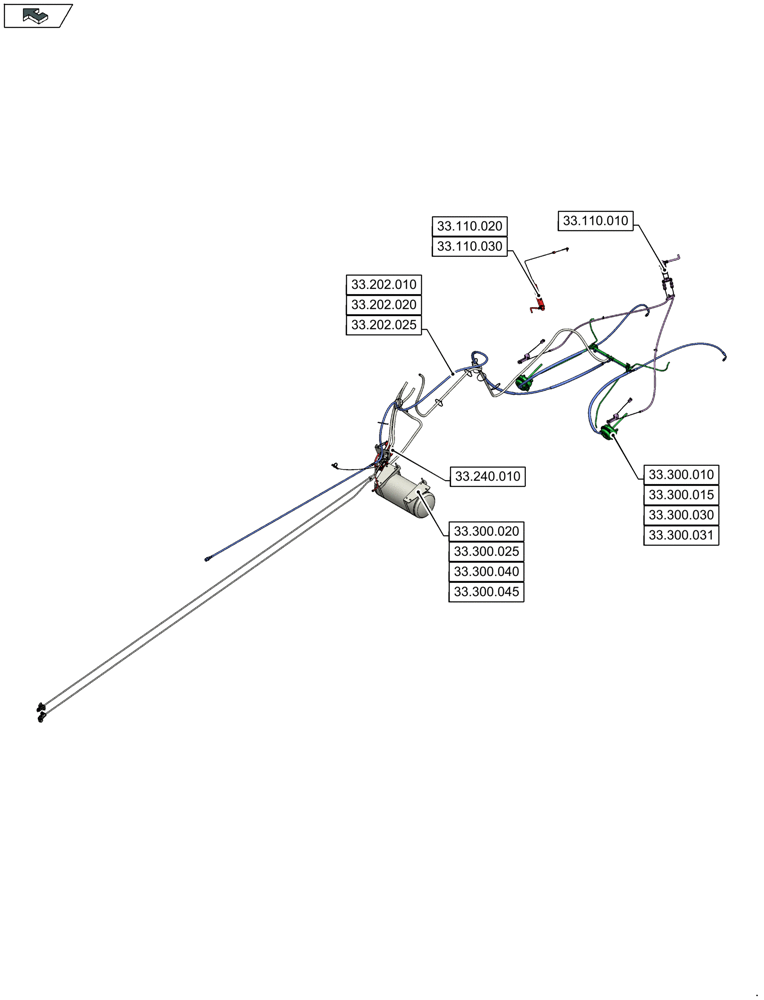 33.110.020
33.110.030

33.110.010

33.202.010
33.202.020
33.202.025

33.240.010

33.300.010
33.300.015
33.300.030
33.300.031

33.300.020
33.300.025
33.300.040
33.300.045