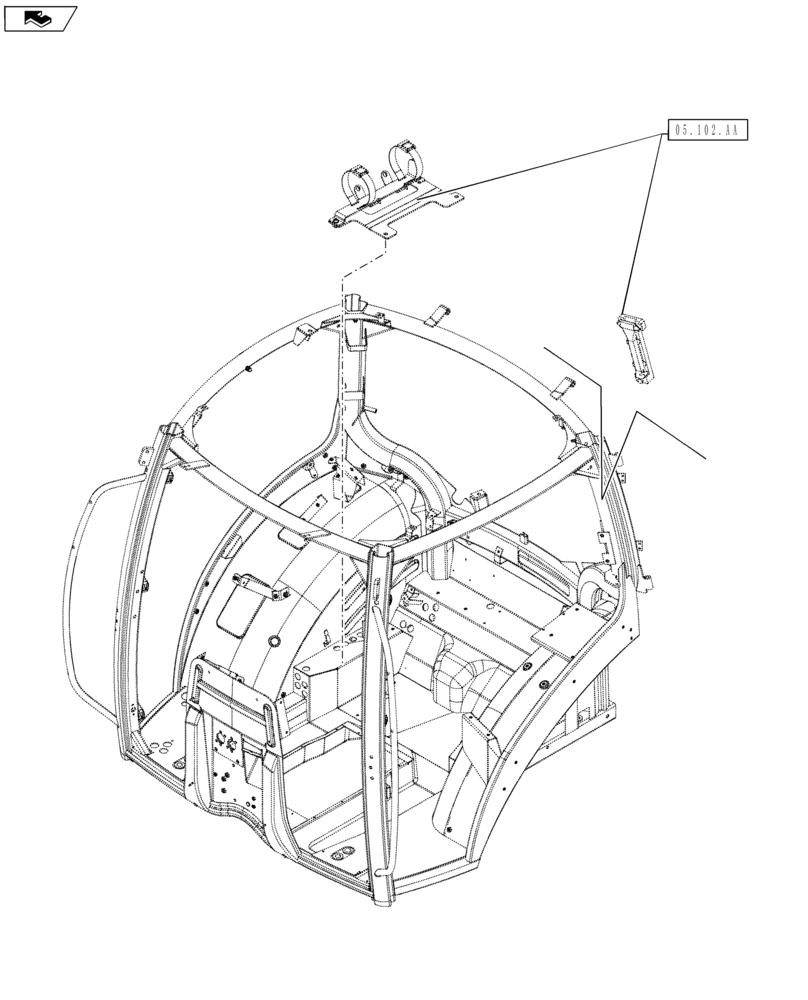 05.102.AA