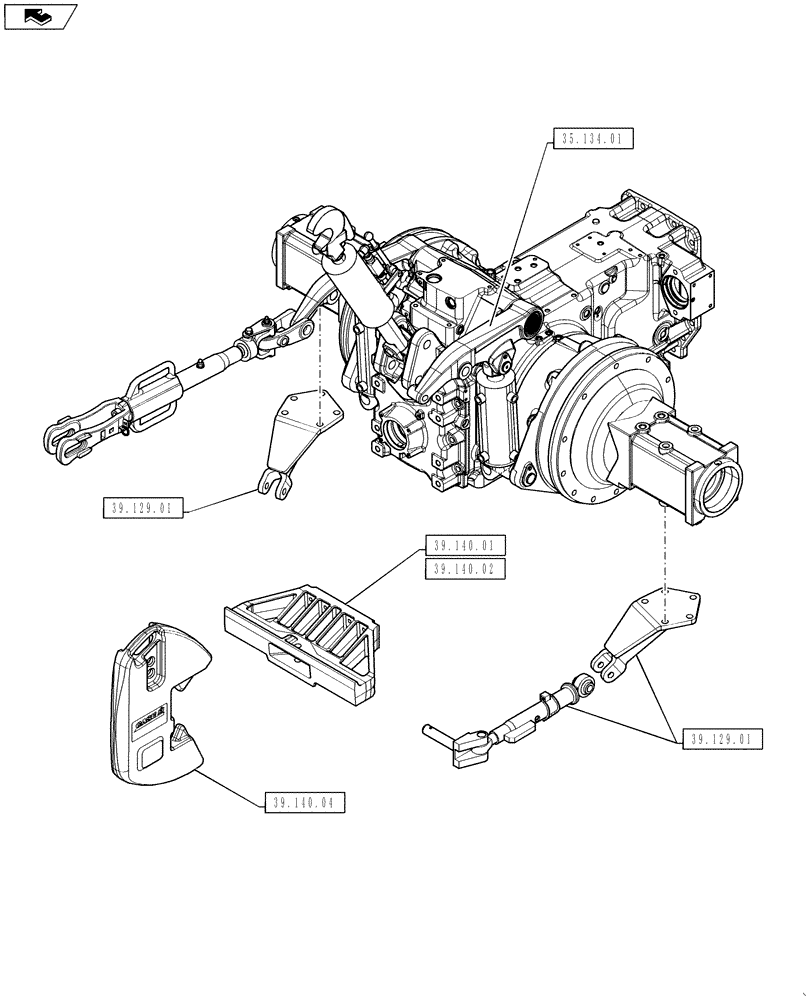 35.134.01

39.129.01

39.140.01

39.140.02

39.129.01

39.140.04