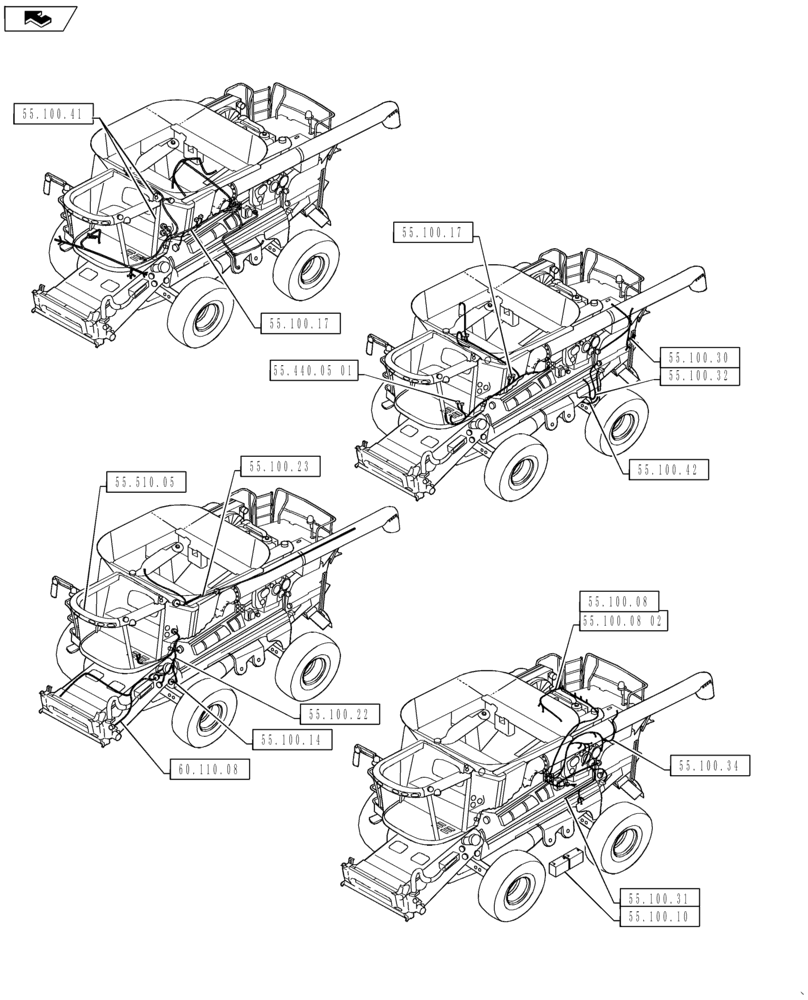 55.100.41

55.100.17

55.100.17

55.440.05 01

55.100.30

55.100.32

55.100.42

55.510.05

55.100.23

55.100.22

55.100.14

60.110.08

55.100.08

55.100.08 02

55.100.34

55.100.31

55.100.10