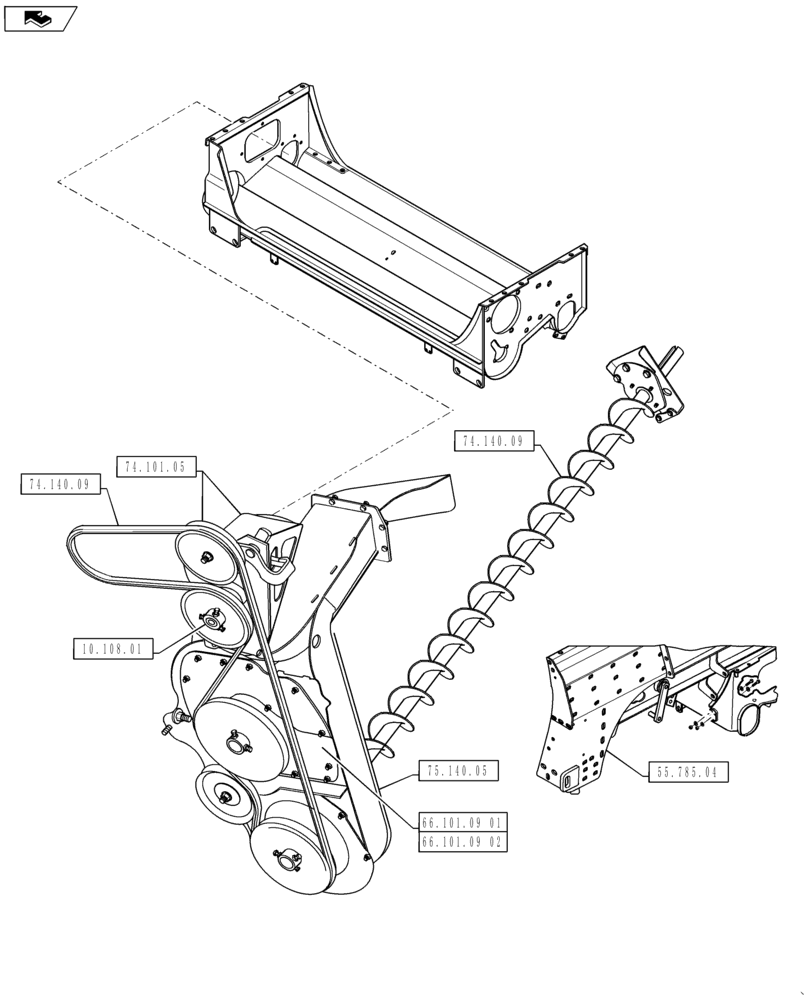 74.140.09

74.101.05

74.140.09

10.108.01

75.140.05

55.785.04

66.101.09 01

66.101.09 02