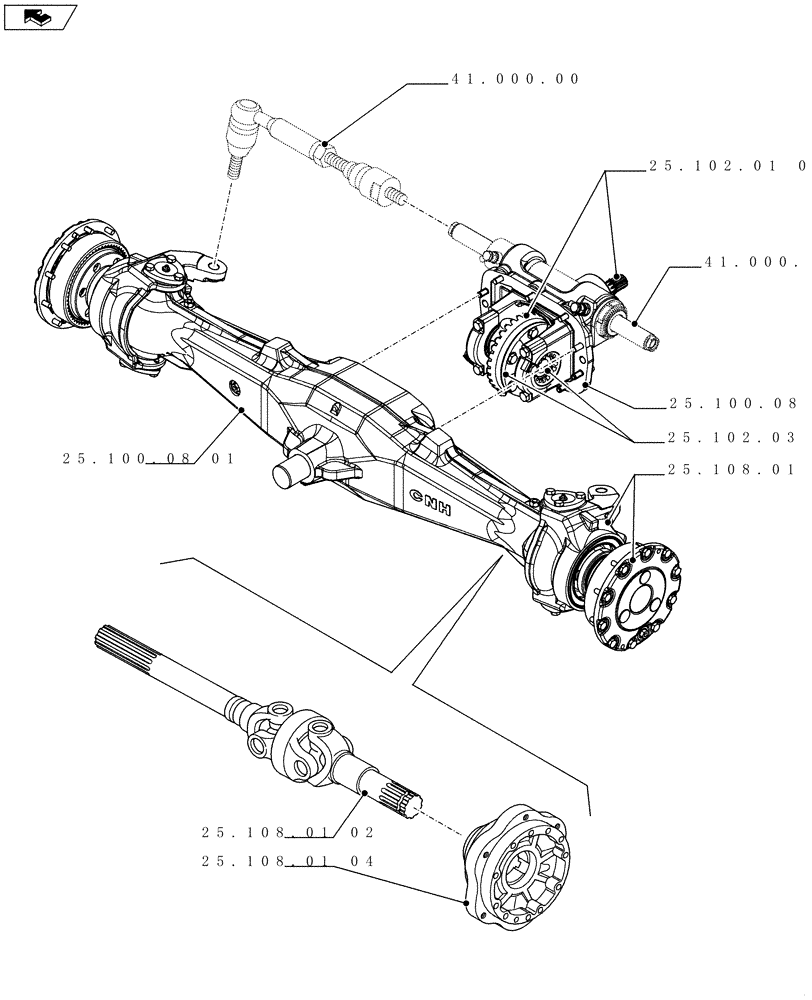 41.000.00

25.102.01 0

41.000.

25.100.08

25.102.03

25.108.01

25.100.08 01

CNH

25.108.01 02

25.108.01 04