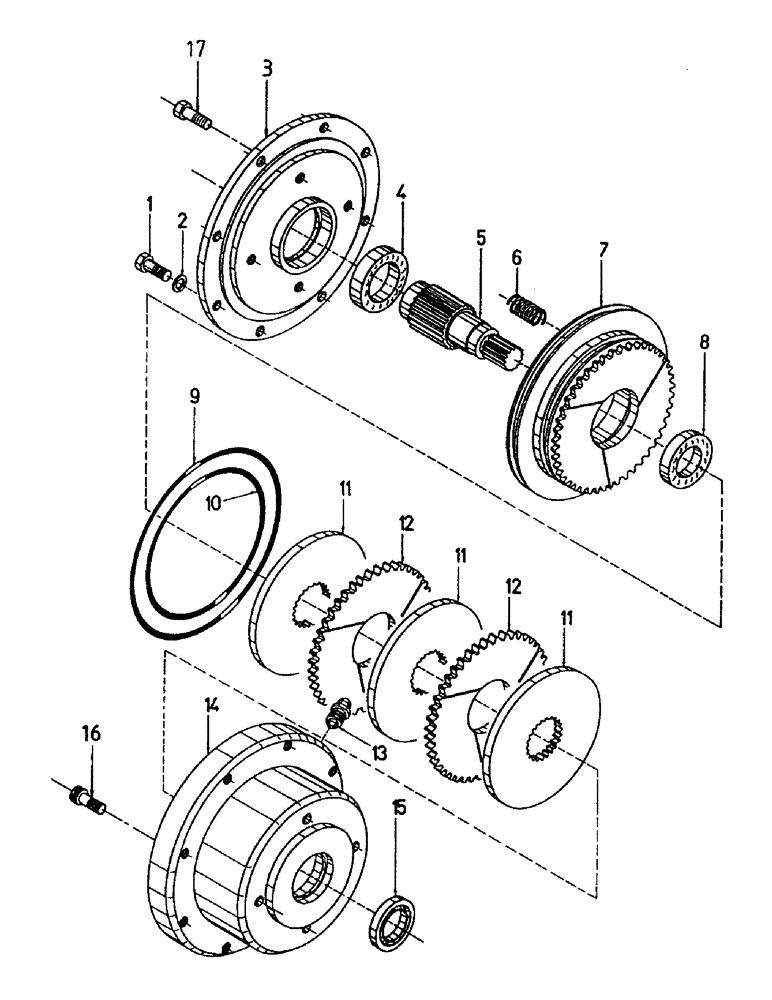 17
3
1
2
4
5
6
7
8
9
10
11
12
11
12
11
13
14
16
15