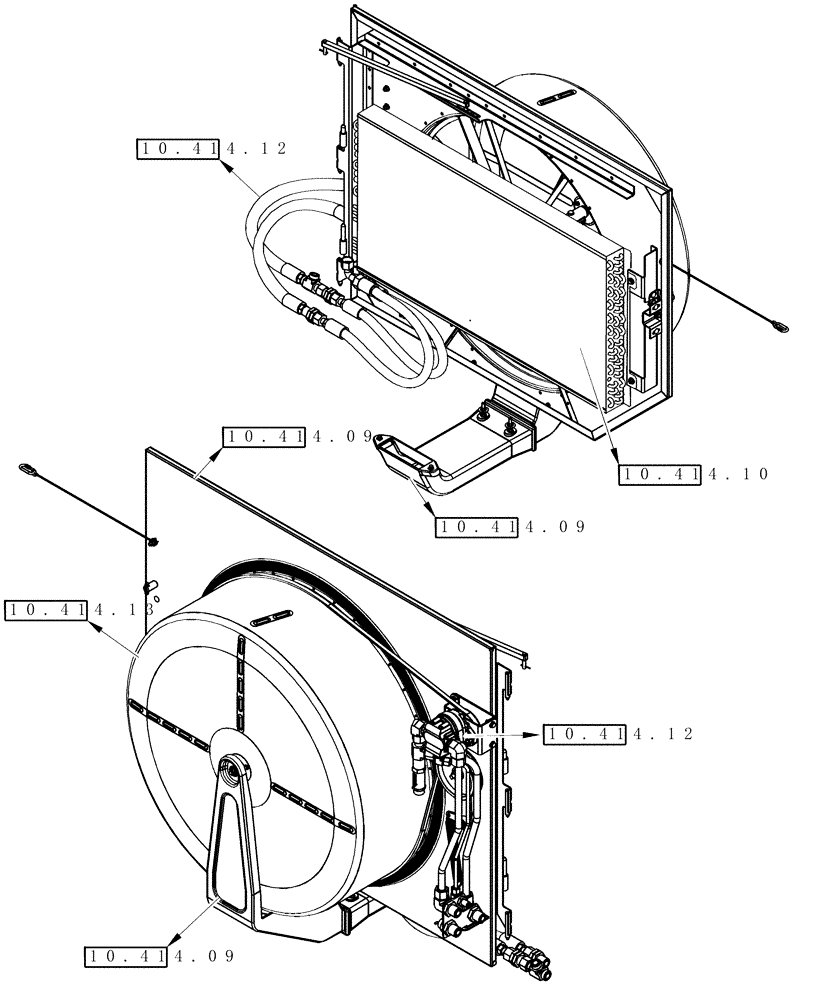 10.414.12

10.414.09

10.414.10

10.414.09

10.414.13

10.414.12

10.414.09