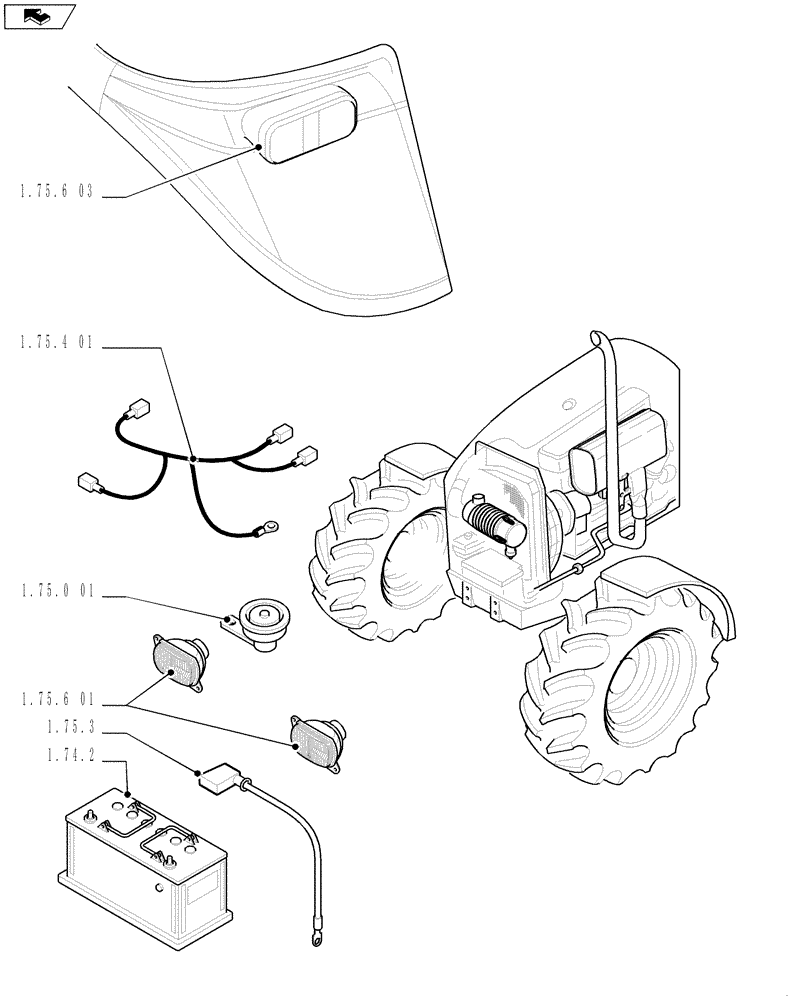 1.75.6 03

1.75.4 01

1.75.0 01

1.75.6 01

1.75.3

1.74.2