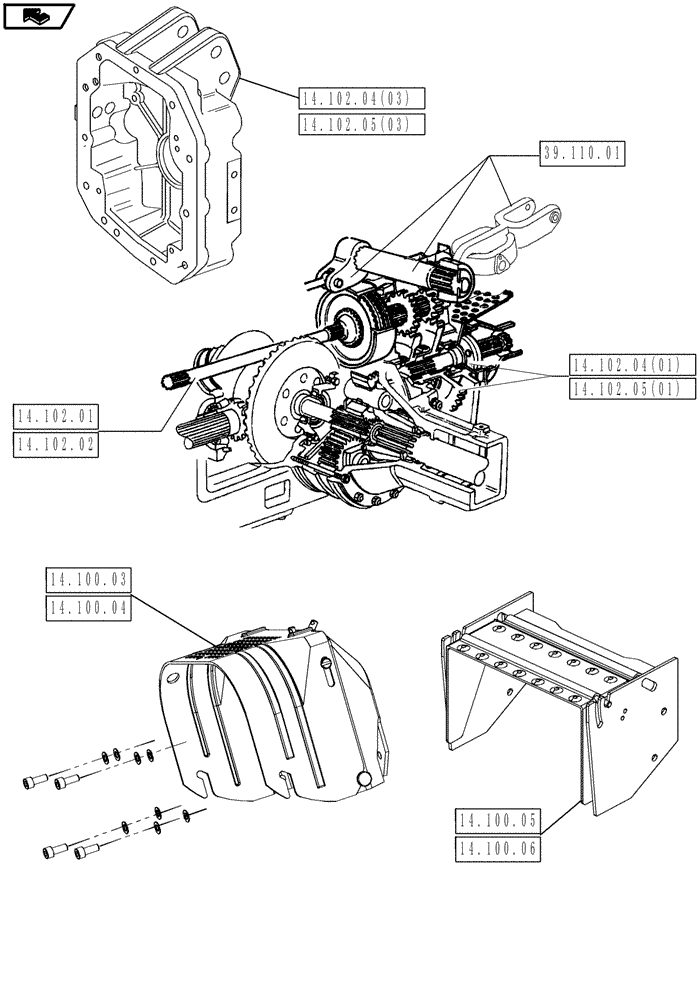 14.102.04(03)
14.102.05(03)
39.110.01
14.102.04(01)
14.102.05(01)
14.102.01
14.102.02
14.100.03
14.100.04
14.100.05
14.100.06