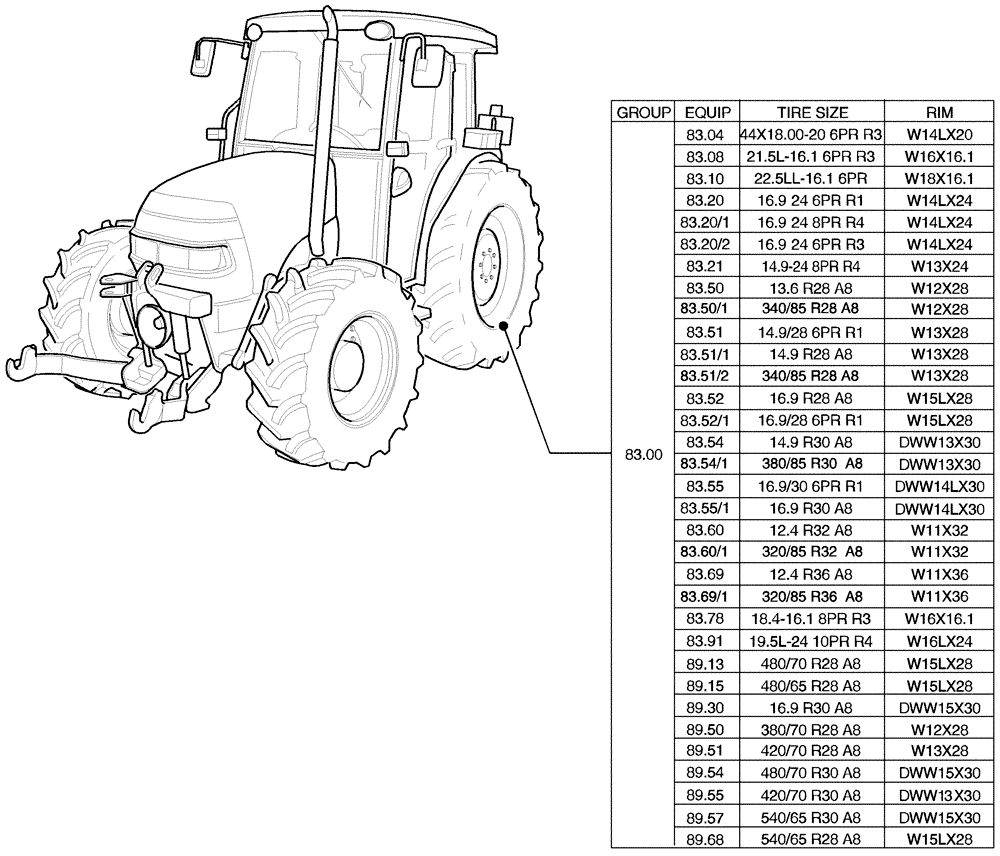 | GROUP | EQUIP | TIRE SIZE | RIM |
|---|---|---|---|
| 83.00 | 83.04 | 44X18.00-20 6PR R3 | W14LX20 |
| | 83.08 | 21.5L-16.1 6PR R3 | W16X16.1 |
| | 83.10 | 22.5LL-16.1 6PR | W18X16.1 |
| | 83.20 | 16.9 24 6PR R1 | W14LX24 |
| | 83.20/1 | 16.9 24 8PR R4 | W14LX24 |
| | 83.20/2 | 16.9 24 6PR R3 | W14LX24 |
| | 83.21 | 14.9-24 8PR R4 | W13X24 |
| | 83.50 | 13.6 R28 A8 | W12X28 |
| | 83.50/1 | 340/85 R28 A8 | W12X28 |
| | 83.51 | 14.9/28 6PR R1 | W13X28 |
| | 83.51/1 | 14.9 R28 A8 | W13X28 |
| | 83.51/2 | 340/85 R28 A8 | W13X28 |
| | 83.52 | 16.9 R28 A8 | W15LX28 |
| | 83.52/1 | 16.9/28 6PR R1 | W15LX28 |
| | 83.54 | 14.9 R30 A8 | DWW13X30 |
| | 83.54/1 | 380/85 R30 A8 | DWW13X30 |
| | 83.55 | 16.9/30 6PR R1 | DWW14LX30 |
| | 83.55/1 | 16.9 R30 A8 | DWW14LX30 |
| | 83.60 | 12.4 R32 A8 | W11X32 |
| | 83.60/1 | 320/85 R32 A8 | W11X32 |
| | 83.69 | 12.4 R36 A8 | W11X36 |
| | 83.69/1 | 320/85 R36 A8 | W11X36 |
| | 83.78 | 18.4-16.1 8PR R3 | W16X16.1 |
| | 83.91 | 19.5L-24 10PR R4 | W16LX24 |
| | 89.13 | 480/70 R28 A8 | W15LX28 |
| | 89.15 | 480/65 R28 A8 | W15LX28 |
| | 89.30 | 16.9 R30 A8 | DWW15X30 |
| | 89.50 | 380/70 R28 A8 | W12X28 |
| | 89.51 | 420/70 R28 A8 | W13X28 |
| | 89.54 | 480/70 R30 A8 | DWW15X30 |
| | 89.55 | 420/70 R30 A8 | DWW13X30 |
| | 89.57 | 540/65 R30 A8 | DWW15X30 |
| | 89.68 | 540/65 R28 A8 | W15LX28 |