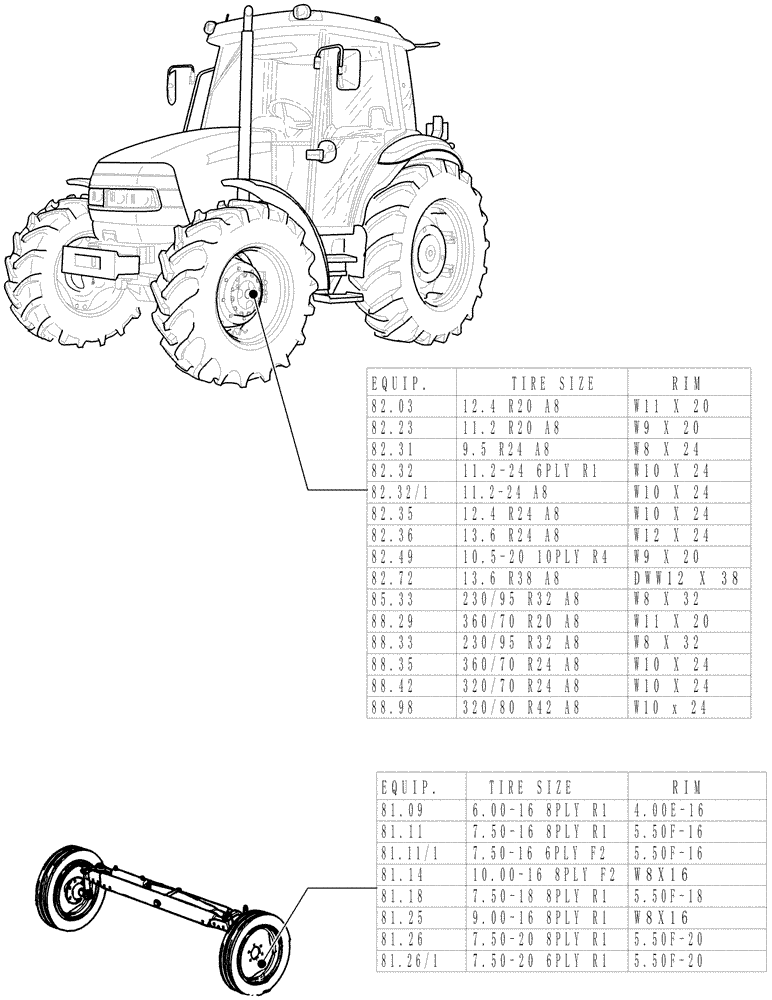 | EQUIP. | TIRE SIZE | RIM |
|---|---|---|
| 82.03 | 12.4 R20 A8 | W11 X 20 |
| 82.23 | 11.2 R20 A8 | W9 X 20 |
| 82.31 | 9.5 R24 A8 | W8 X 24 |
| 82.32 | 11.2-24 6PLY R1 | W10 X 24 |
| 82.32/1 | 11.2-24 A8 | W10 X 24 |
| 82.35 | 12.4 R24 A8 | W10 X 24 |
| 82.36 | 13.6 R24 A8 | W12 X 24 |
| 82.49 | 10.5-20 10PLY R4 | W9 X 20 |
| 82.72 | 13.6 R38 A8 | DWW12 X 38 |
| 85.33 | 230/95 R32 A8 | W8 X 32 |
| 88.29 | 360/70 R20 A8 | W11 X 20 |
| 88.33 | 230/95 R32 A8 | W8 X 32 |
| 88.35 | 360/70 R24 A8 | W10 X 24 |
| 88.42 | 320/70 R24 A8 | W10 X 24 |
| 88.98 | 320/80 R42 A8 | W10 x 24 |

| EQUIP. | TIRE SIZE | RIM |
|---|---|---|
| 81.09 | 6.00-16 8PLY R1 | 4.00E-16 |
| 81.11 | 7.50-16 8PLY R1 | 5.50F-16 |
| 81.11/1 | 7.50-16 6PLY F2 | 5.50F-16 |
| 81.14 | 10.00-16 8PLY F2 | W8X16 |
| 81.18 | 7.50-18 8PLY R1 | 5.50F-18 |
| 81.25 | 9.00-16 8PLY R1 | W8X16 |
| 81.26 | 7.50-20 8PLY R1 | 5.50F-20 |
| 81.26/1 | 7.50-20 6PLY R1 | 5.50F-20 |