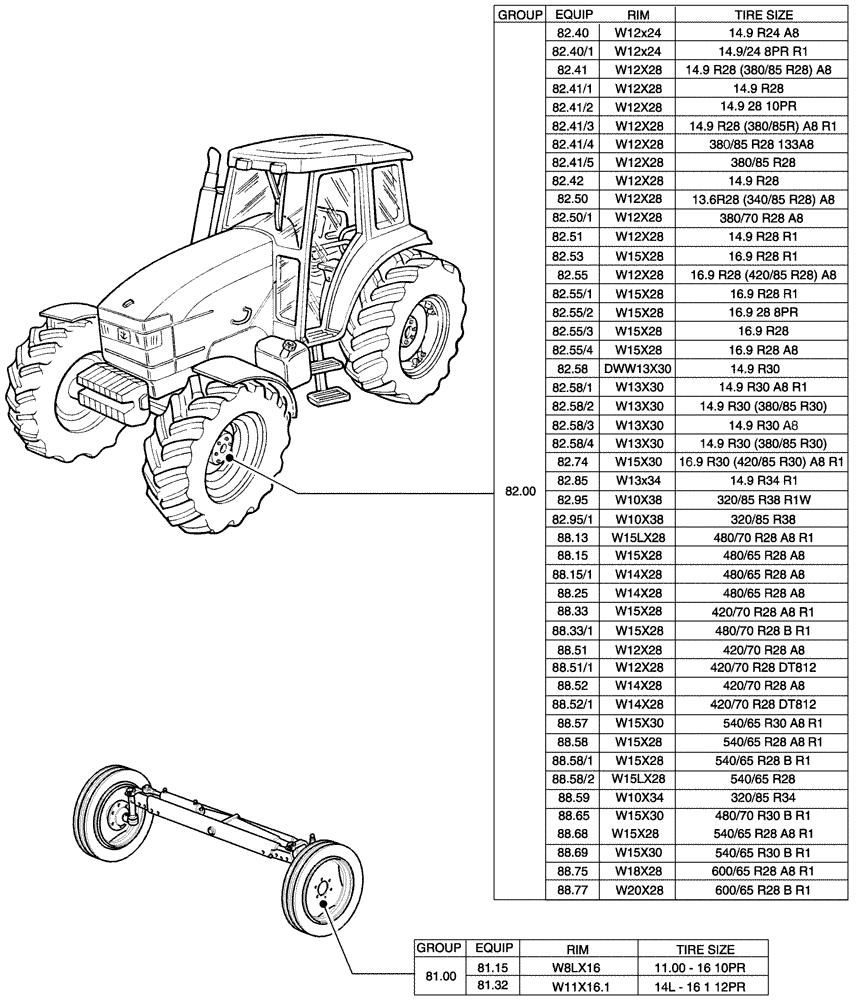 | GROUP | EQUIP | RIM | TIRE SIZE |
|---|---|---|---|
| 82.00 | 82.40 | W12x24 | 14.9 R24 A8 |
| | 82.40/1 | W12x24 | 14.9/24 8PR R1 |
| | 82.41 | W12X28 | 14.9 R28 (380/85 R28) A8 |
| | 82.41/1 | W12X28 | 14.9 R28 |
| | 82.41/2 | W12X28 | 14.9 28 10PR |
| | 82.41/3 | W12X28 | 14.9 R28 (380/85R) A8 R1 |
| | 82.41/4 | W12X28 | 380/85 R28 133A8 |
| | 82.41/5 | W12X28 | 380/85 R28 |
| | 82.42 | W12X28 | 14.9 R28 |
| | 82.50 | W12X28 | 13.6R28 (340/85 R28) A8 |
| | 82.50/1 | W12X28 | 380/70 R28 A8 |
| | 82.51 | W12X28 | 14.9 R28 R1 |
| | 82.53 | W15X28 | 16.9 R28 R1 |
| | 82.55 | W12X28 | 16.9 R28 (420/85 R28) A8 |
| | 82.55/1 | W15X28 | 16.9 R28 R1 |
| | 82.55/2 | W15X28 | 16.9 28 8PR |
| | 82.55/3 | W15X28 | 16.9 R28 |
| | 82.55/4 | W15X28 | 16.9 R28 A8 |
| | 82.58 | DWW13X30 | 14.9 R30 |
| | 82.58/1 | W13X30 | 14.9 R30 A8 R1 |
| | 82.58/2 | W13X30 | 14.9 R30 (380/85 R30) |
| | 82.58/3 | W13X30 | 14.9 R30 A8 |
| | 82.58/4 | W13X30 | 14.9 R30 (380/85 R30) |
| | 82.74 | W15X30 | 16.9 R30 (420/85 R30) A8 R1 |
| | 82.85 | W13x34 | 14.9 R34 R1 |
| | 82.95 | W10X38 | 320/85 R38 R1W |
| | 82.95/1 | W10X38 | 320/85 R38 |
| | 88.13 | W15LX28 | 480/70 R28 A8 R1 |
| | 88.15 | W15X28 | 480/65 R28 A8 |
| | 88.15/1 | W14X28 | 480/65 R28 A8 |
| | 88.25 | W14X28 | 480/65 R28 A8 |
| | 88.33 | W15X28 | 420/70 R28 A8 R1 |
| | 88.33/1 | W15X28 | 480/70 R28 B R1 |
| | 88.51 | W12X28 | 420/70 R28 A8 |
| | 88.51/1 | W12X28 | 420/70 R28 DT812 |
| | 88.52 | W14X28 | 420/70 R28 A8 |
| | 88.52/1 | W14X28 | 420/70 R28 DT812 |
| | 88.57 | W15X30 | 540/65 R30 A8 R1 |
| | 88.58 | W15X28 | 540/65 R28 A8 R1 |
| | 88.58/1 | W15X28 | 540/65 R28 B R1 |
| | 88.58/2 | W15LX28 | 540/65 R28 |
| | 88.59 | W10X34 | 320/85 R34 |
| | 88.65 | W15X30 | 480/70 R30 B R1 |
| | 88.68 | W15X28 | 540/65 R28 A8 R1 |
| | 88.69 | W15X30 | 540/65 R30 B R1 |
| | 88.75 | W18X28 | 600/65 R28 A8 R1 |
| | 88.77 | W20X28 | 600/65 R28 B R1 |

| GROUP | EQUIP | RIM | TIRE SIZE |
|---|---|---|---|
| 81.00 | 81.15 | W8LX16 | 11.00 - 16 10PR |
| | 81.32 | W11X16.1 | 14L - 16 1 12PR |