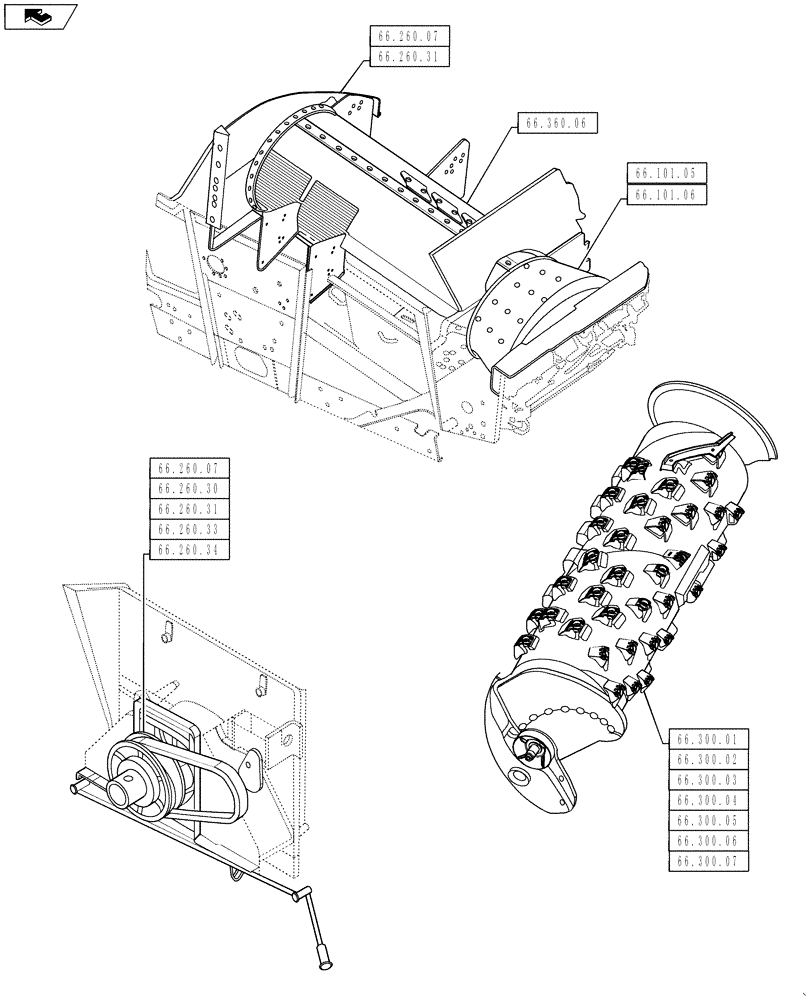 66.260.07
66.260.31

66.360.06

66.101.05
66.101.06

66.260.07
66.260.30
66.260.31
66.260.33
66.260.34

66.300.01
66.300.02
66.300.03
66.300.04
66.300.05
66.300.06
66.300.07