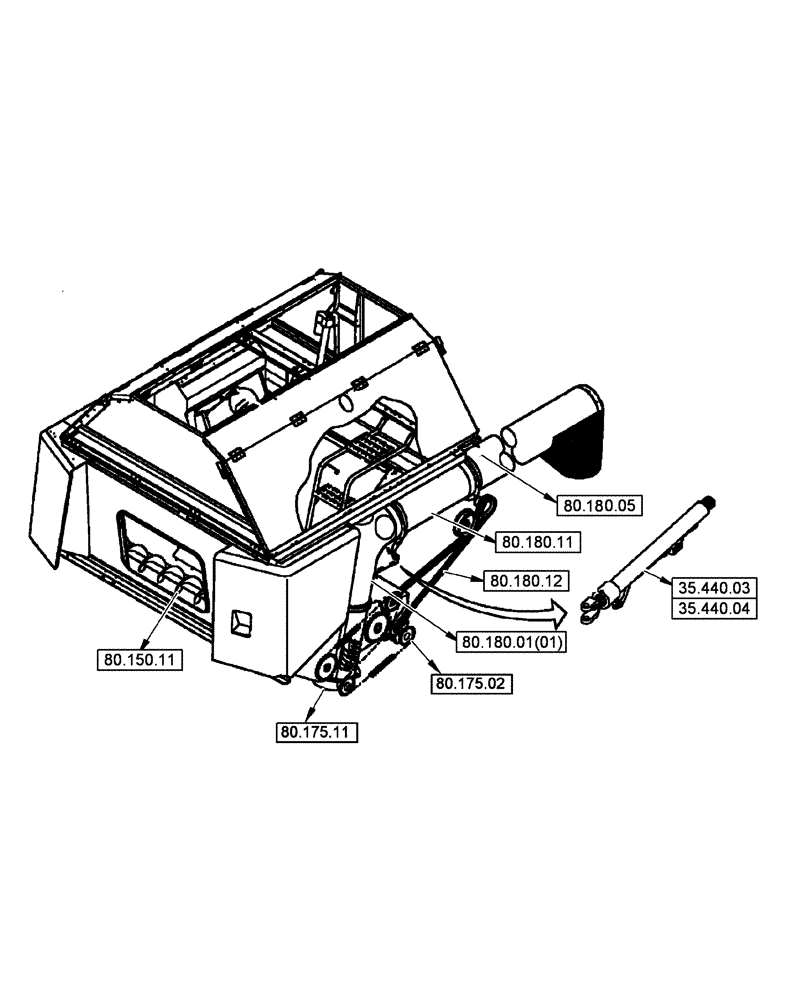 80.180.05
80.180.11
80.180.12
35.440.03
35.440.04
80.180.01(01)
80.150.11
80.175.02
80.175.11