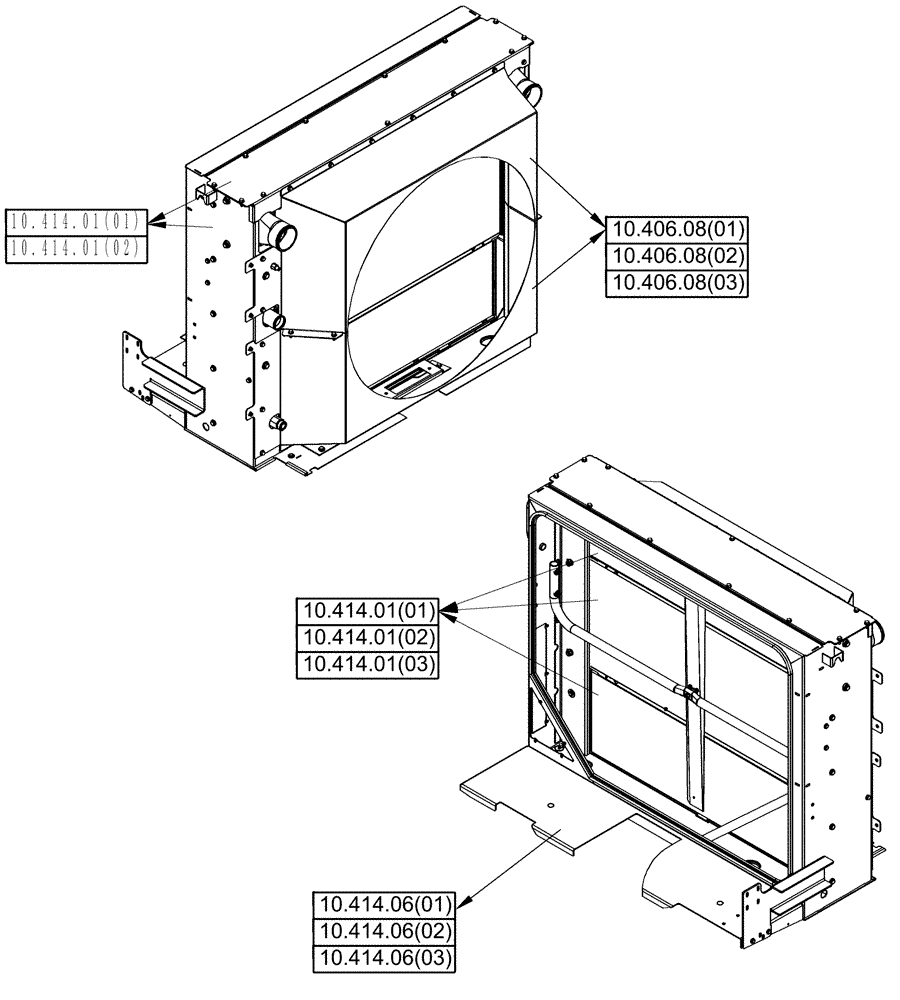 10.414.01(01)
10.414.01(02)

10.406.08(01)
10.406.08(02)
10.406.08(03)

10.414.01(01)
10.414.01(02)
10.414.01(03)

10.414.06(01)
10.414.06(02)
10.414.06(03)