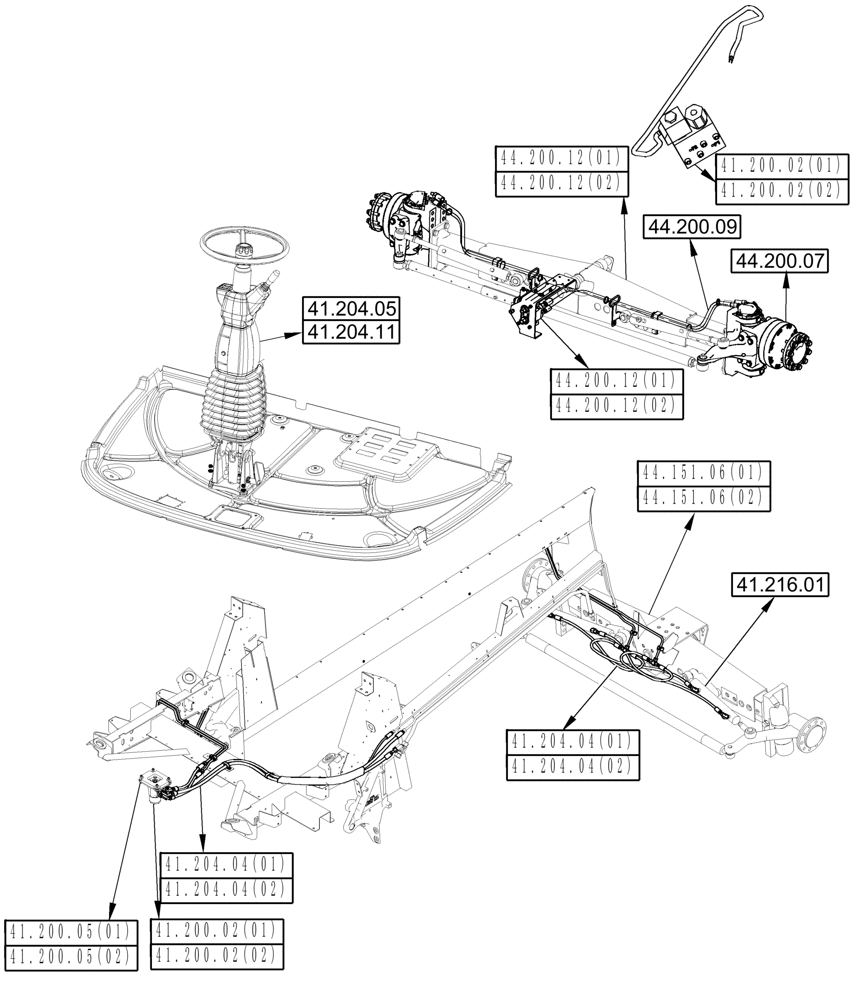 44.200.12(01)
44.200.12(02)

41.200.02(01)
41.200.02(02)

44.200.09

44.200.07

41.204.05
41.204.11

44.200.12(01)
44.200.12(02)

44.151.06(01)
44.151.06(02)

41.216.01

41.204.04(01)
41.204.04(02)

41.204.04(01)
41.204.04(02)

41.200.05(01)
41.200.05(02)

41.200.02(01)
41.200.02(02)