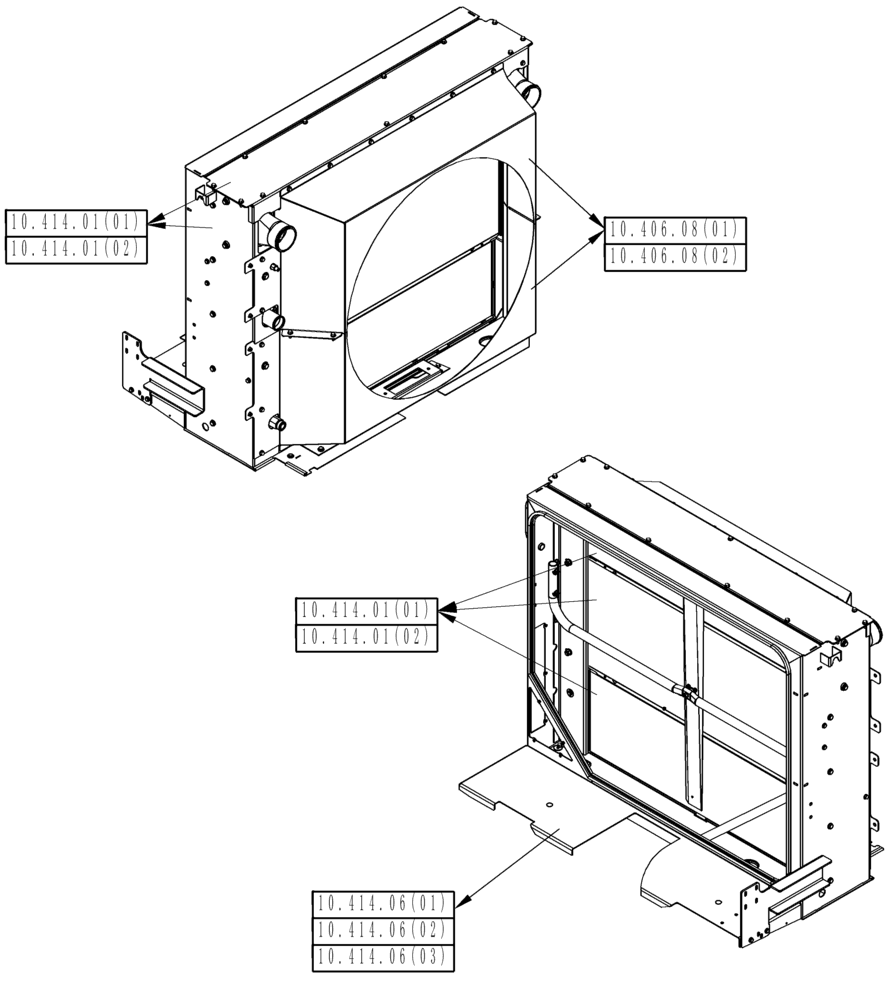 10.414.01(01)
10.414.01(02)

10.406.08(01)
10.406.08(02)

10.414.01(01)
10.414.01(02)

10.414.06(01)
10.414.06(02)
10.414.06(03)