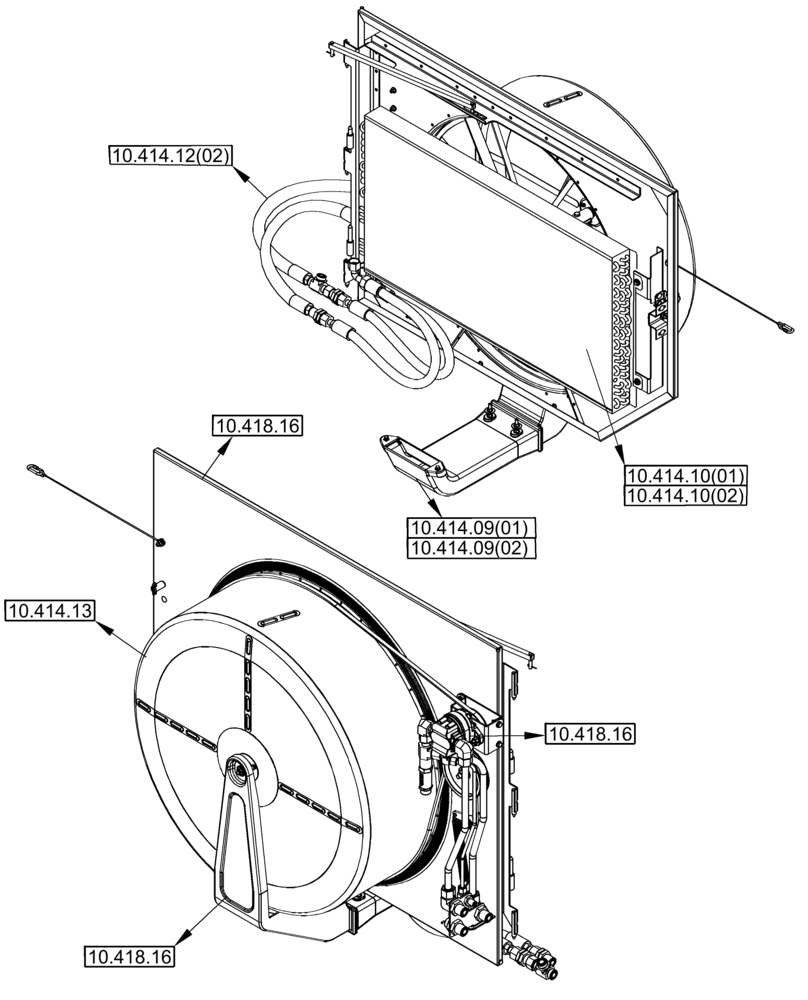 10.414.12(02)

10.418.16

10.414.10(01)
10.414.10(02)

10.414.09(01)
10.414.09(02)

10.414.13

10.418.16

10.418.16