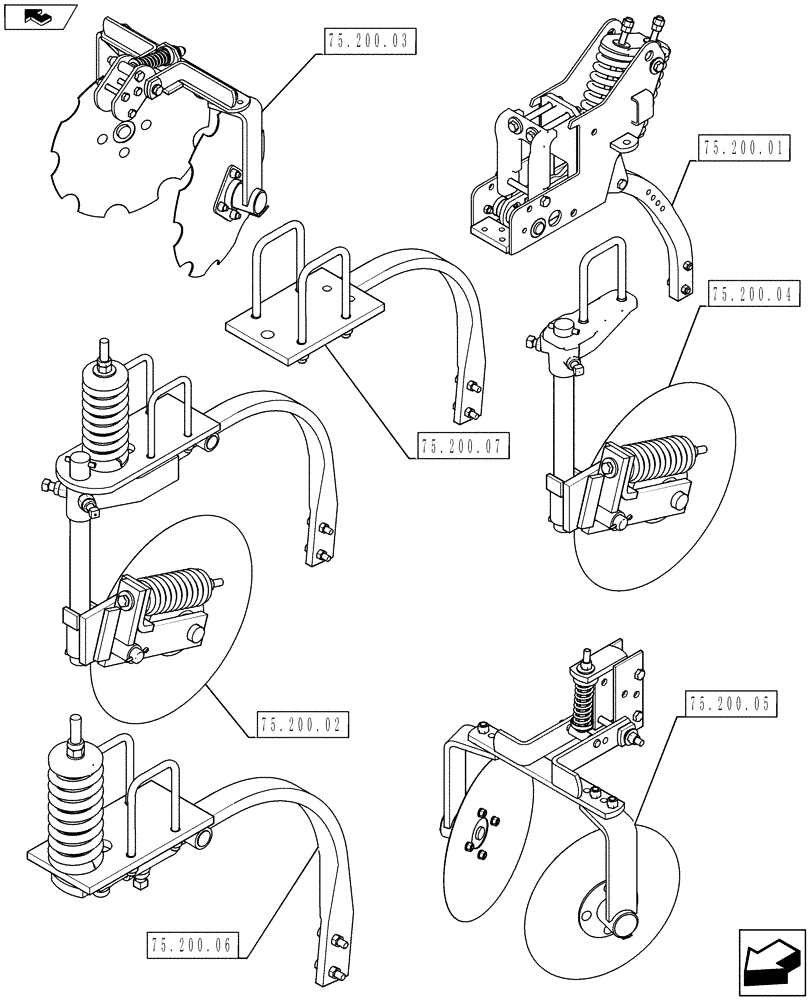 75.200.03

75.200.01

75.200.04

75.200.07

75.200.02

75.200.05

75.200.06