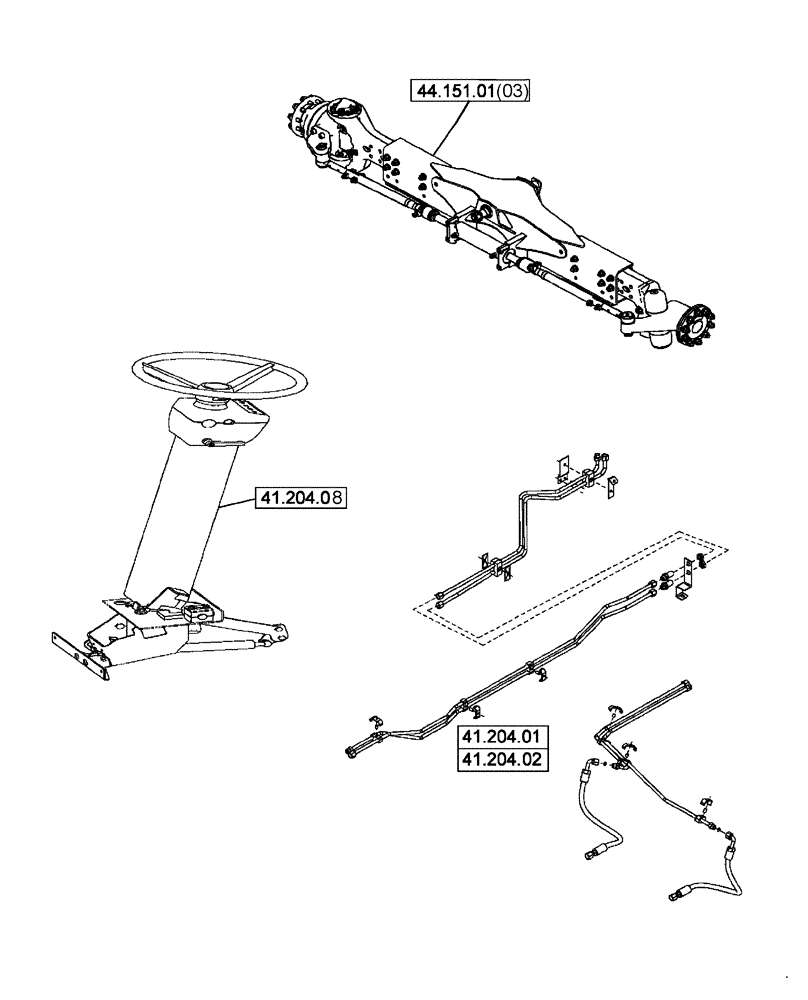 44.151.01(03)

41.204.08

41.204.01
41.204.02