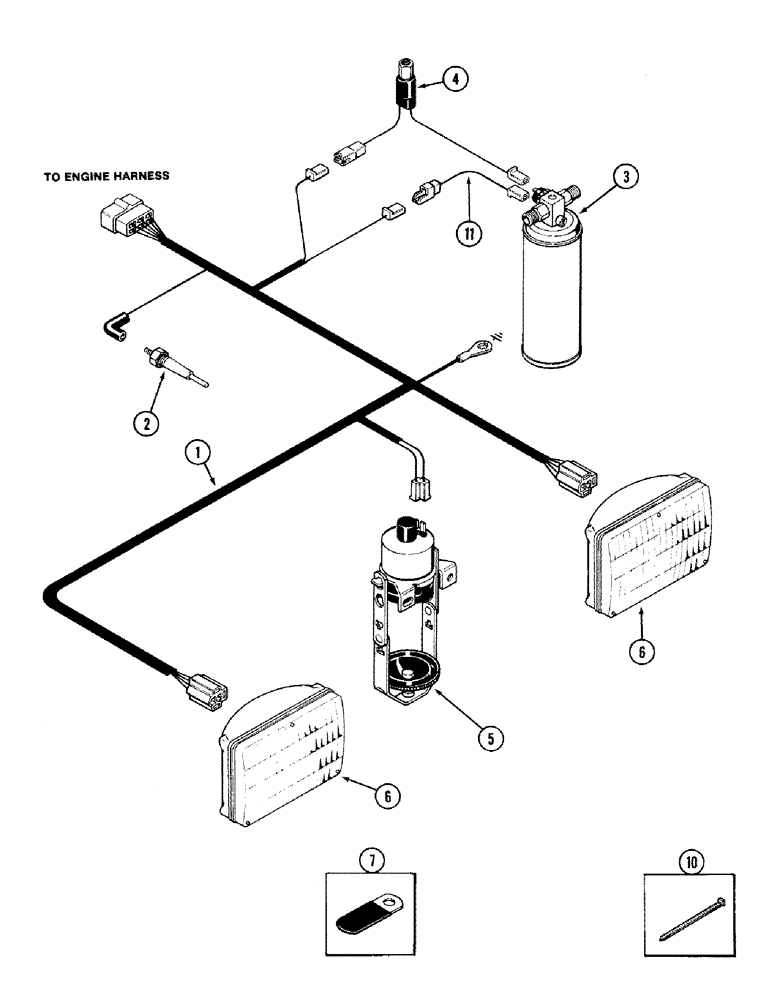 4

TO ENGINE HARNESS

3

11

2

1

6

5

6

7

10