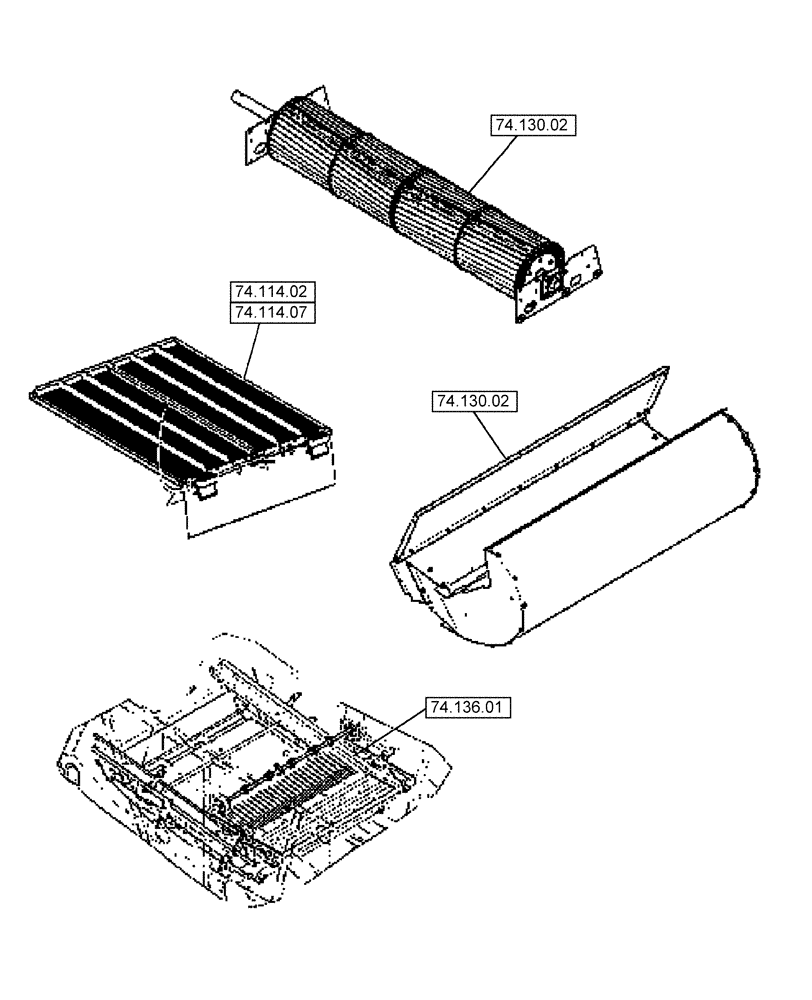 74.130.02

74.114.02
74.114.07

74.130.02

74.136.01