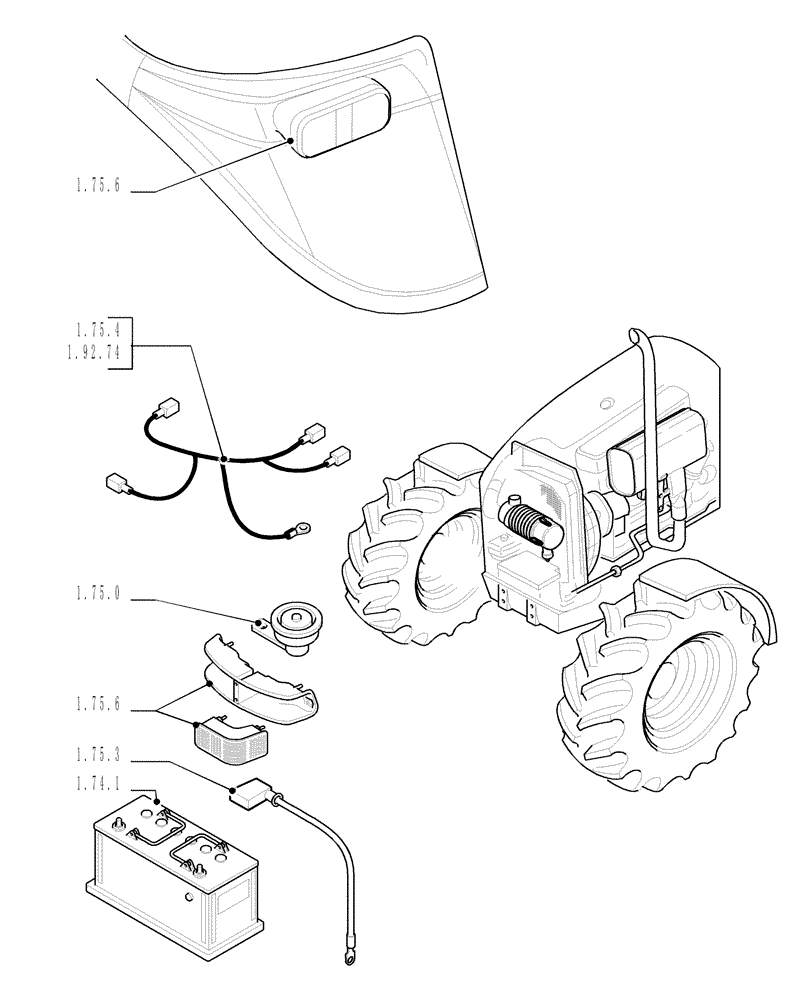 1.75.6

1.75.4
1.92.74

1.75.0

1.75.6

1.75.3

1.74.1