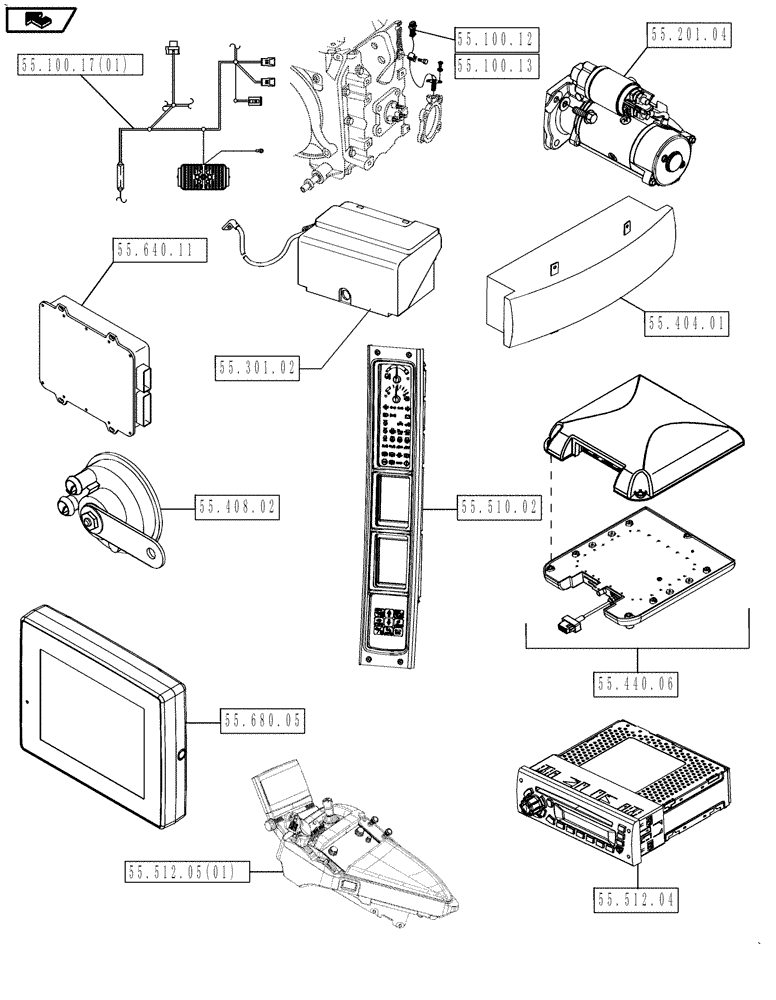 55.100.17(01)

55.100.12

55.100.13

55.201.04

55.640.11

55.301.02

55.404.01

55.408.02

55.510.02

55.440.06

55.680.05

55.512.05(01)

55.512.04