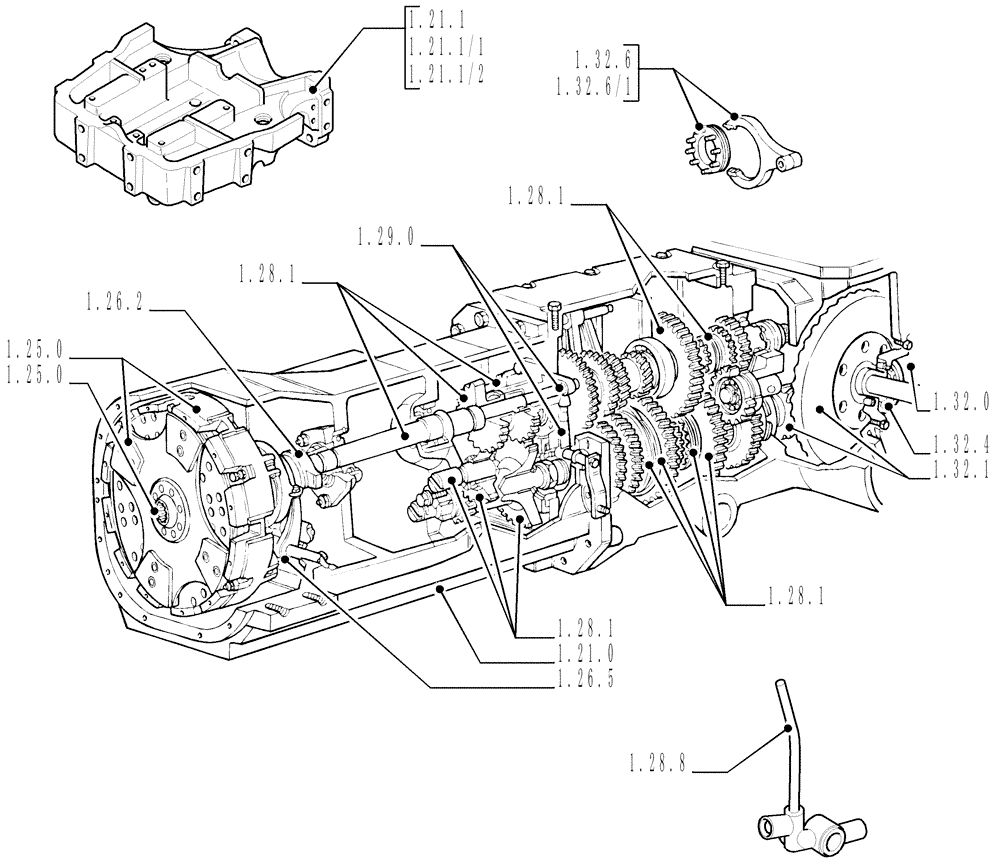 1.21.1
1.21.1/1
1.21.1/2

1.32.6
1.32.6/1

1.28.1

1.29.0

1.28.1

1.26.2

1.25.0
1.25.0

1.32.0

1.32.4

1.32.1

1.28.1

1.28.1
1.21.0
1.26.5

1.28.8