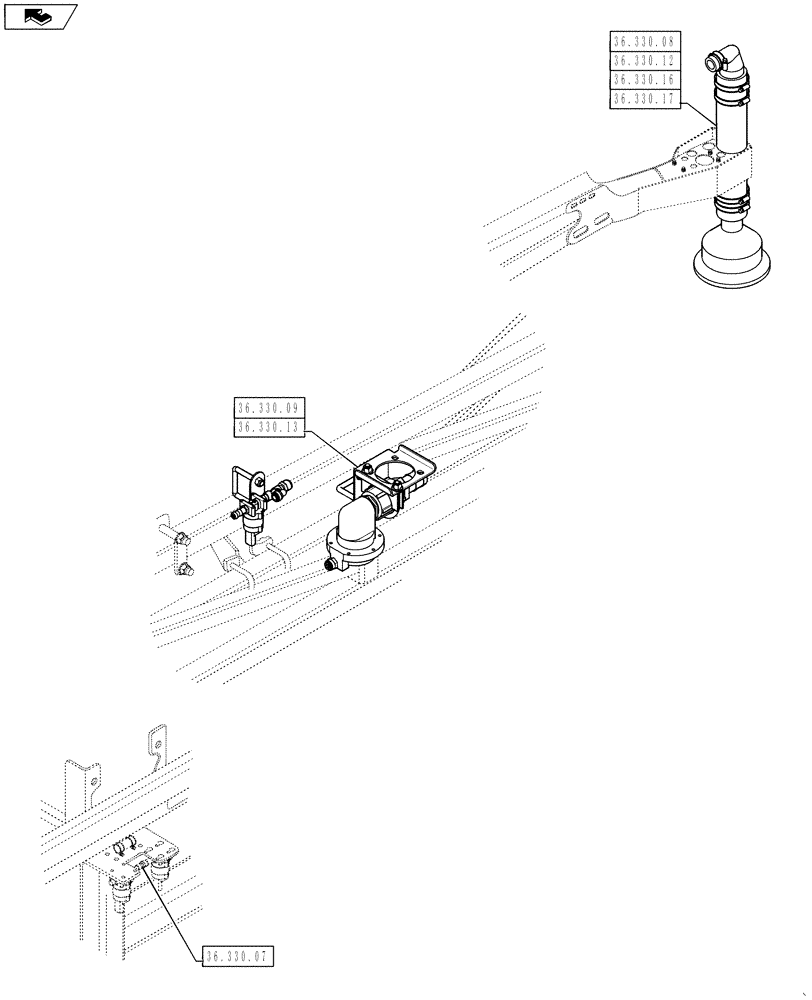 36.330.08
36.330.12
36.330.16
36.330.17

36.330.09
36.330.13

36.330.07