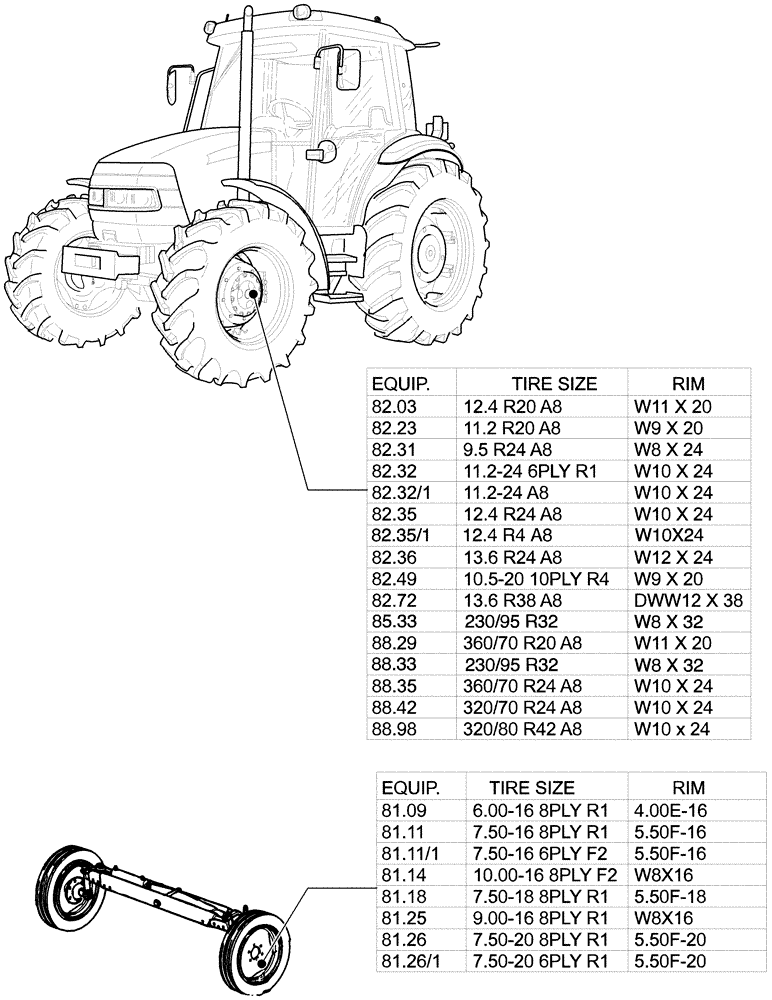 | EQUIP. | TIRE SIZE | RIM |
|---|---|---|
| 82.03 | 12.4 R20 A8 | W11 X 20 |
| 82.23 | 11.2 R20 A8 | W9 X 20 |
| 82.31 | 9.5 R24 A8 | W8 X 24 |
| 82.32 | 11.2-24 6PLY R1 | W10 X 24 |
| 82.32/1 | 11.2-24 A8 | W10 X 24 |
| 82.35 | 12.4 R24 A8 | W10 X 24 |
| 82.35/1 | 12.4 R4 A8 | W10X24 |
| 82.36 | 13.6 R24 A8 | W12 X 24 |
| 82.49 | 10.5-20 10PLY R4 | W9 X 20 |
| 82.72 | 13.6 R38 A8 | DWW12 X 38 |
| 85.33 | 230/95 R32 | W8 X 32 |
| 88.29 | 360/70 R20 A8 | W11 X 20 |
| 88.33 | 230/95 R32 | W8 X 32 |
| 88.35 | 360/70 R24 A8 | W10 X 24 |
| 88.42 | 320/70 R24 A8 | W10 X 24 |
| 88.98 | 320/80 R42 A8 | W10 x 24 |

| EQUIP. | TIRE SIZE | RIM |
|---|---|---|
| 81.09 | 6.00-16 8PLY R1 | 4.00E-16 |
| 81.11 | 7.50-16 8PLY R1 | 5.50F-16 |
| 81.11/1 | 7.50-16 6PLY F2 | 5.50F-16 |
| 81.14 | 10.00-16 8PLY F2 | W8X16 |
| 81.18 | 7.50-18 8PLY R1 | 5.50F-18 |
| 81.25 | 9.00-16 8PLY R1 | W8X16 |
| 81.26 | 7.50-20 8PLY R1 | 5.50F-20 |
| 81.26/1 | 7.50-20 6PLY R1 | 5.50F-20 |