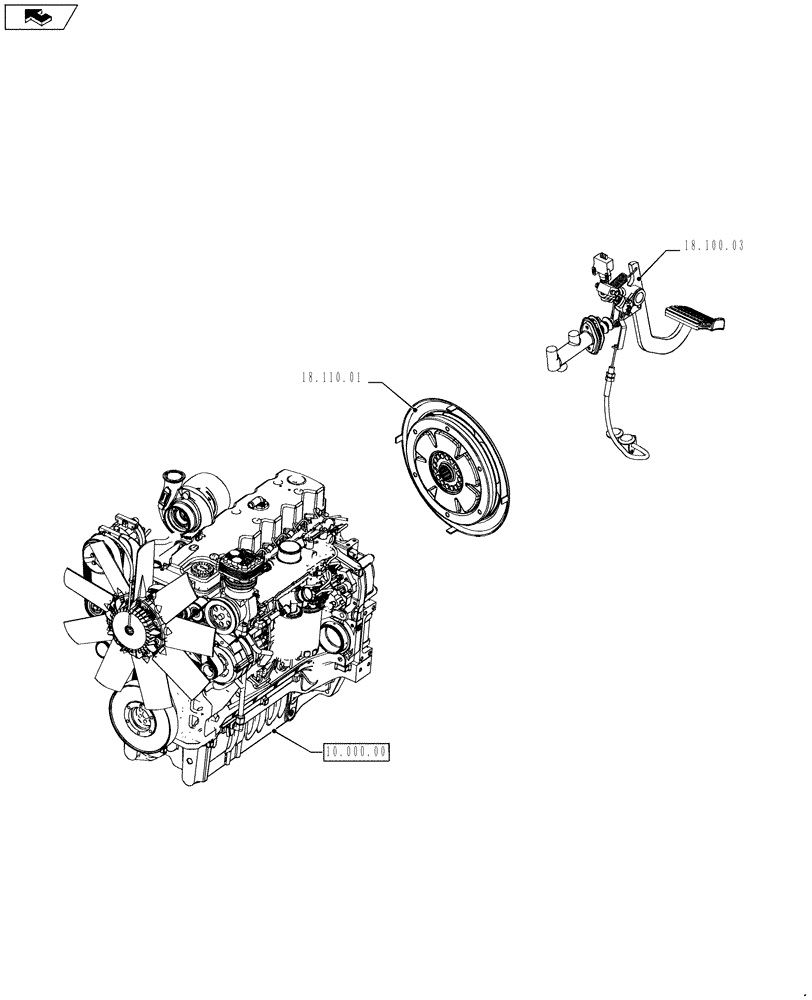 18.100.03

18.110.01

10.000.00