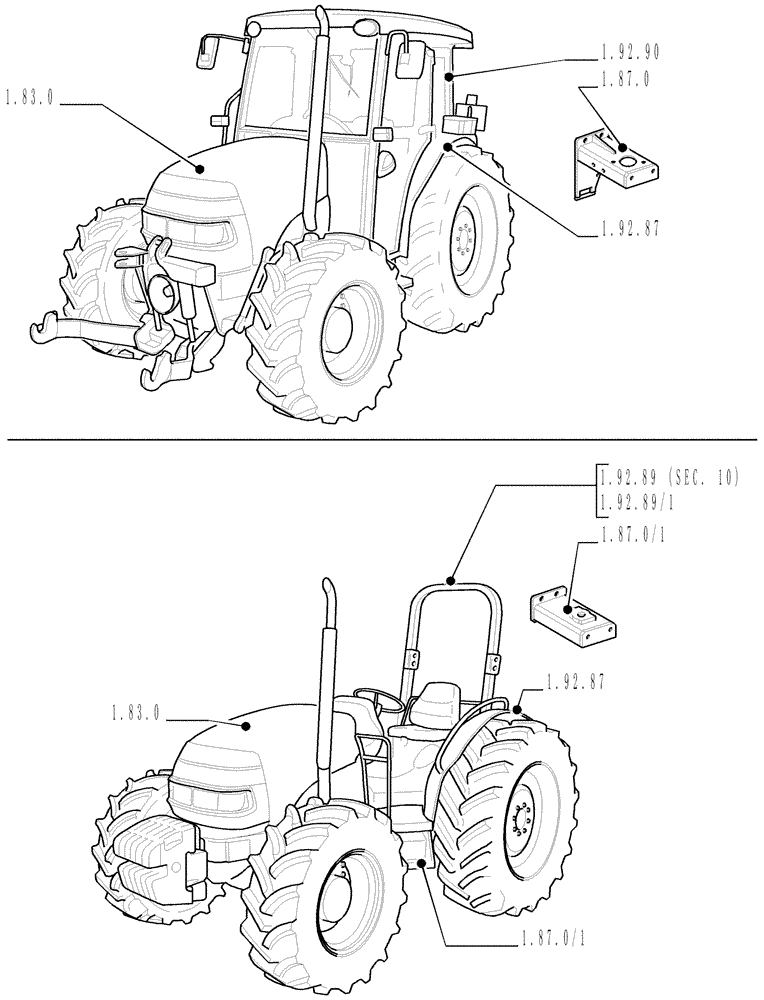 1.83.0

1.92.90

1.87.0

1.92.87

1.92.89 (SEC. 10)
1.92.89/1

1.87.0/1

1.92.87

1.83.0

1.87.0/1