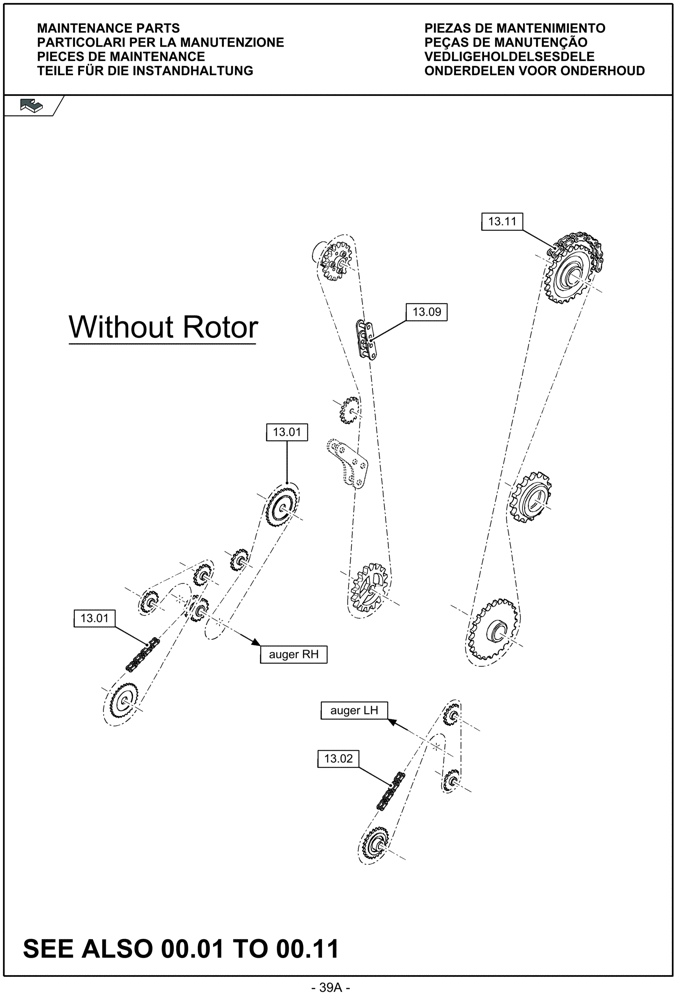 MAINTENANCE PARTS
PARTICOLARI PER LA MANUTENZIONE
PIECES DE MAINTENANCE
TEILE FÜR DIE INSTANDHALTUNG

PIEZAS DE MANTENIMIENTO
PEÇAS DE MANUTENÇÃO
VEDLIGEHOLDELSESDELE
ONDERDELEN VOOR ONDERHOUD

Without Rotor

13.11

13.09

13.01

13.01

auger RH

auger LH

13.02

SEE ALSO 00.01 TO 00.11

- 39A -