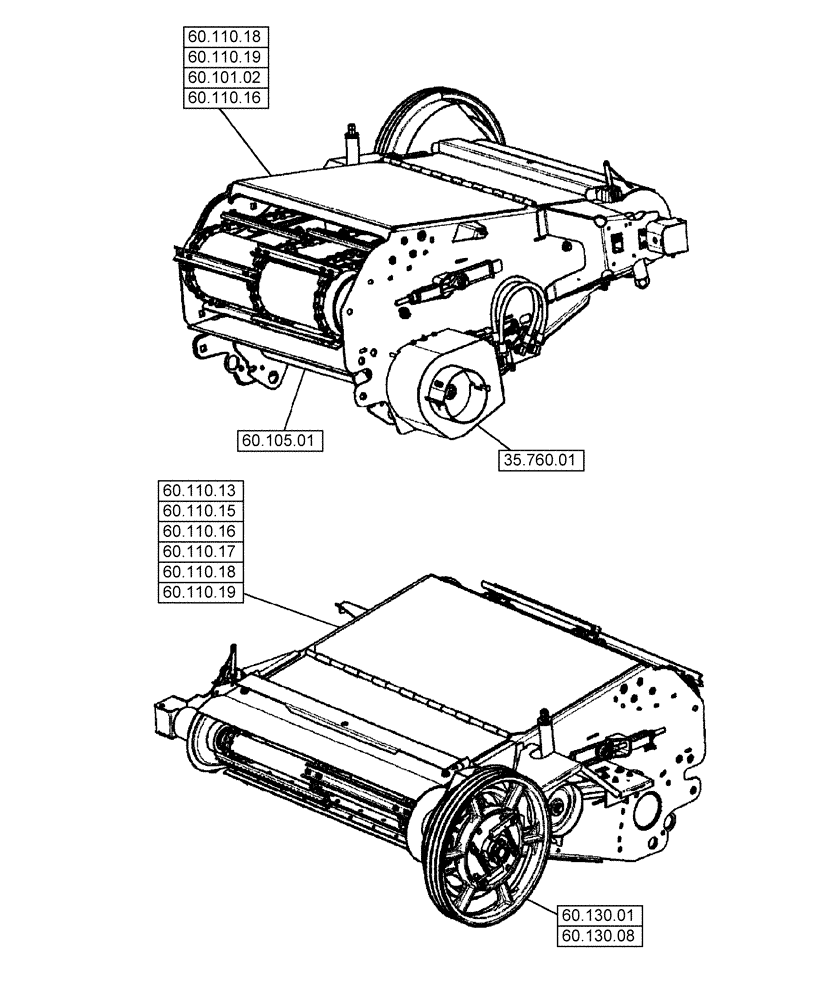 60.110.18
60.110.19
60.101.02
60.110.16

60.105.01

35.760.01

60.110.13
60.110.15
60.110.16
60.110.17
60.110.18
60.110.19

60.130.01
60.130.08