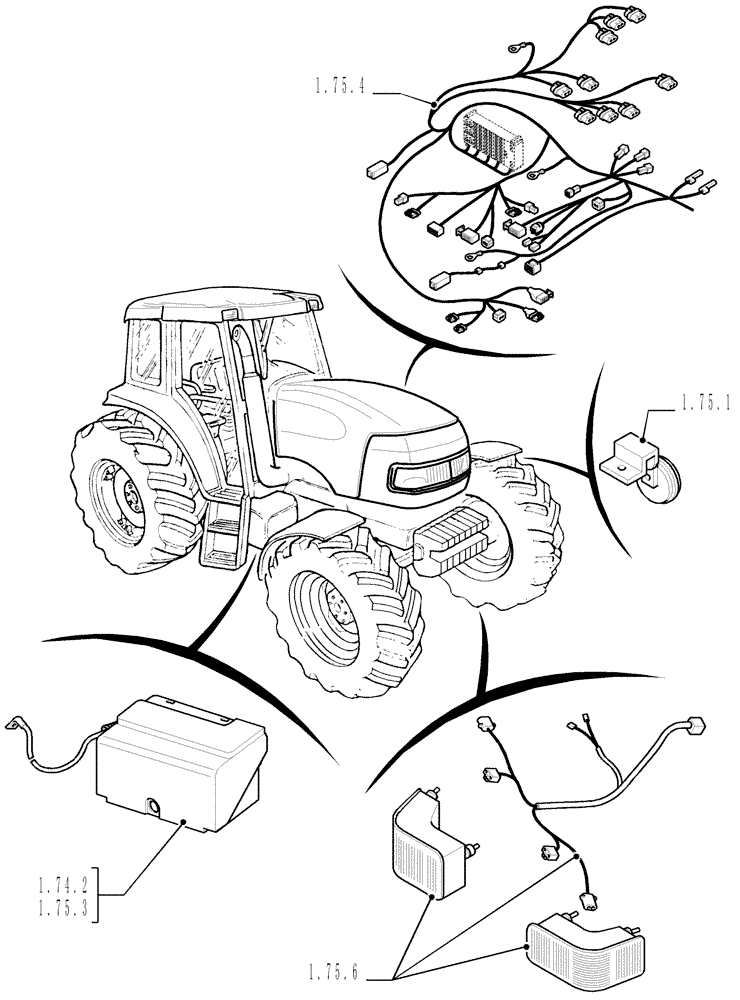 1.75.4

1.75.1

1.74.2
1.75.3

1.75.6