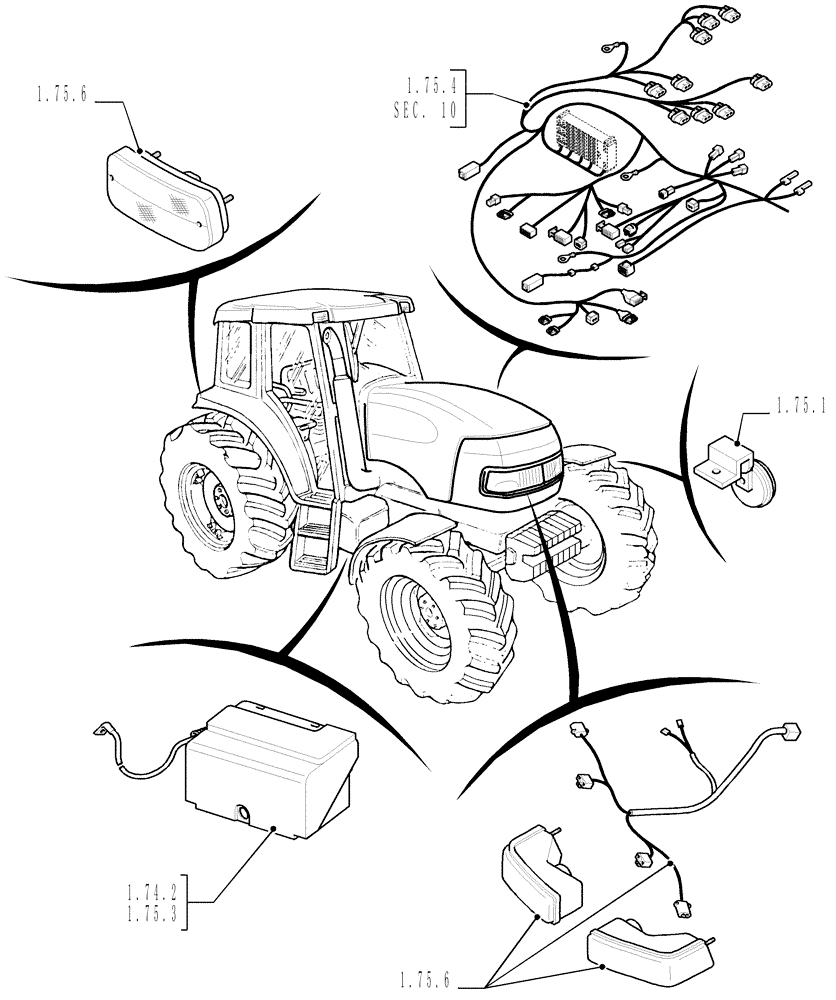 1.75.6

1.75.4
SEC. 10

1.75.1

1.74.2
1.75.3

1.75.6