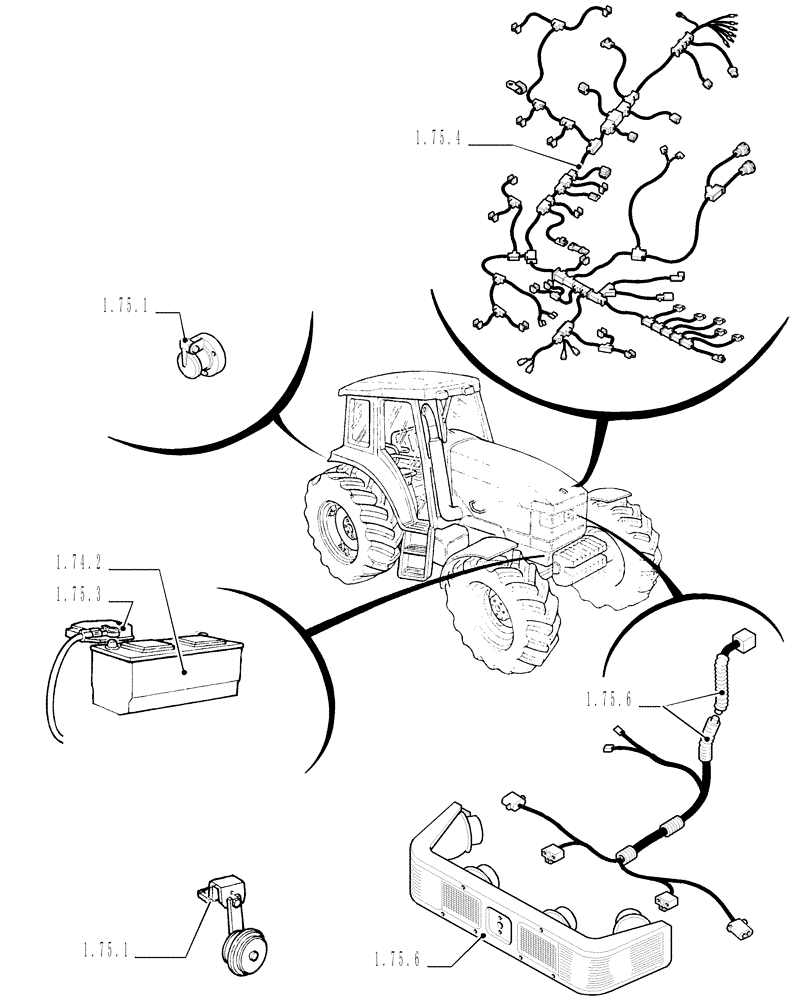 1.75.4

1.75.1

1.74.2

1.75.3

1.75.6

1.75.1

1.75.6