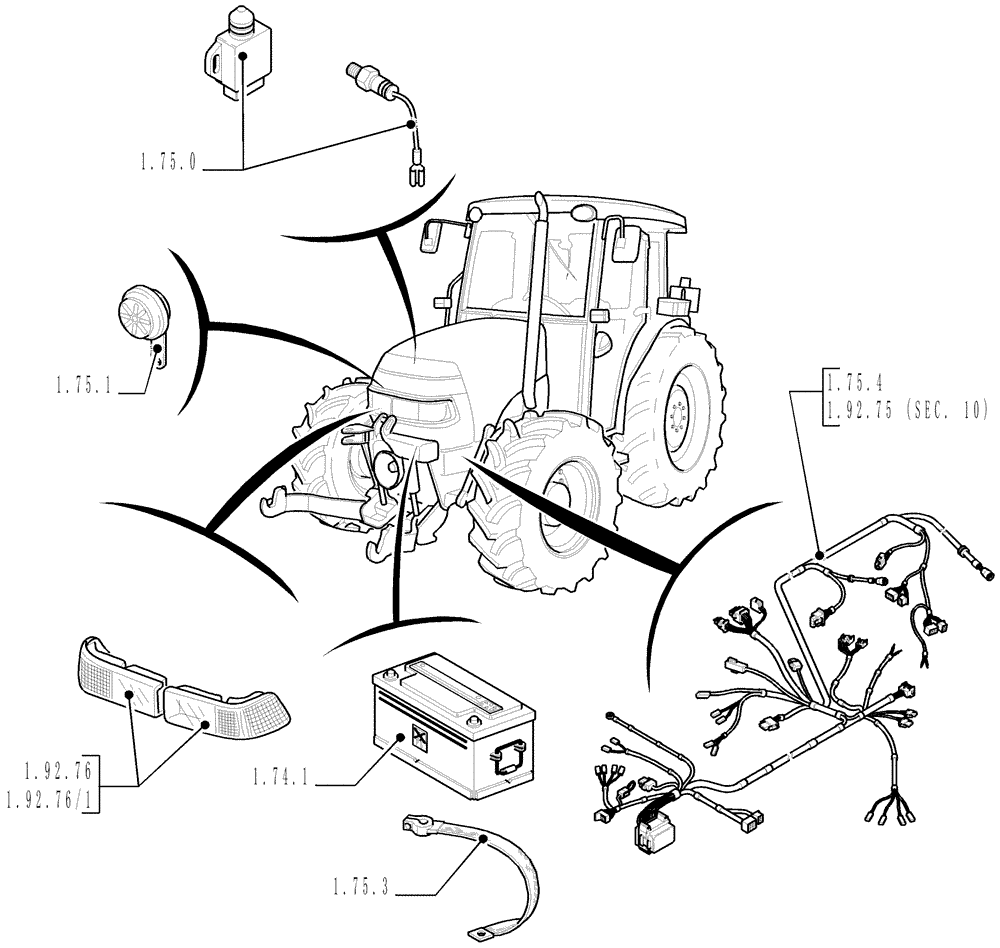 1.75.0

1.75.1

1.75.4
1.92.75 (SEC. 10)

1.92.76
1.92.76/1

1.74.1

1.75.3