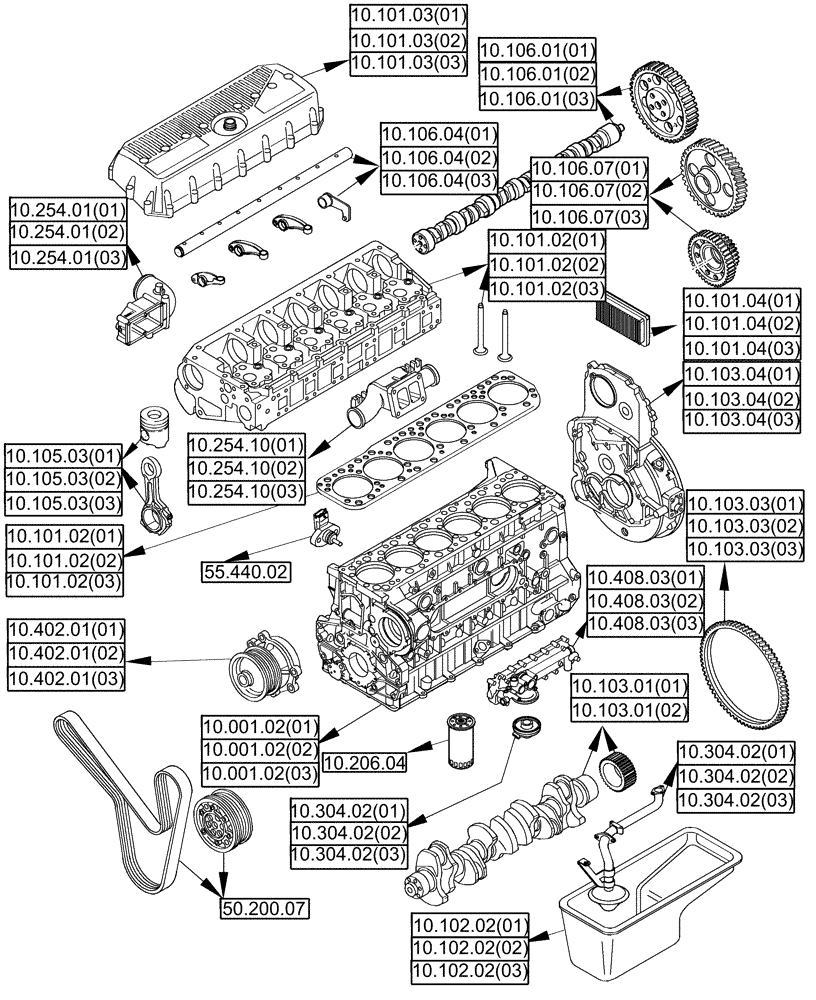 10.101.03(01)
10.101.03(02)
10.101.03(03)

10.106.01(01)
10.106.01(02)
10.106.01(03)

10.106.04(01)
10.106.04(02)
10.106.04(03)

10.106.07(01)
10.106.07(02)
10.106.07(03)

10.254.01(01)
10.254.01(02)
10.254.01(03)

10.101.02(01)
10.101.02(02)
10.101.02(03)

10.101.04(01)
10.101.04(02)
10.101.04(03)

10.103.04(01)
10.103.04(02)
10.103.04(03)

10.254.10(01)
10.254.10(02)
10.254.10(03)

10.105.03(01)
10.105.03(02)
10.105.03(03)

10.103.03(01)
10.103.03(02)
10.103.03(03)

10.101.02(01)
10.101.02(02)
10.101.02(03)

55.440.02

10.408.03(01)
10.408.03(02)
10.408.03(03)

10.402.01(01)
10.402.01(02)
10.402.01(03)

10.103.01(01)
10.103.01(02)

10.001.02(01)
10.001.02(02)
10.001.02(03)

10.206.04

10.304.02(01)
10.304.02(02)
10.304.02(03)

10.304.02(01)
10.304.02(02)
10.304.02(03)

50.200.07

10.102.02(01)
10.102.02(02)
10.102.02(03)