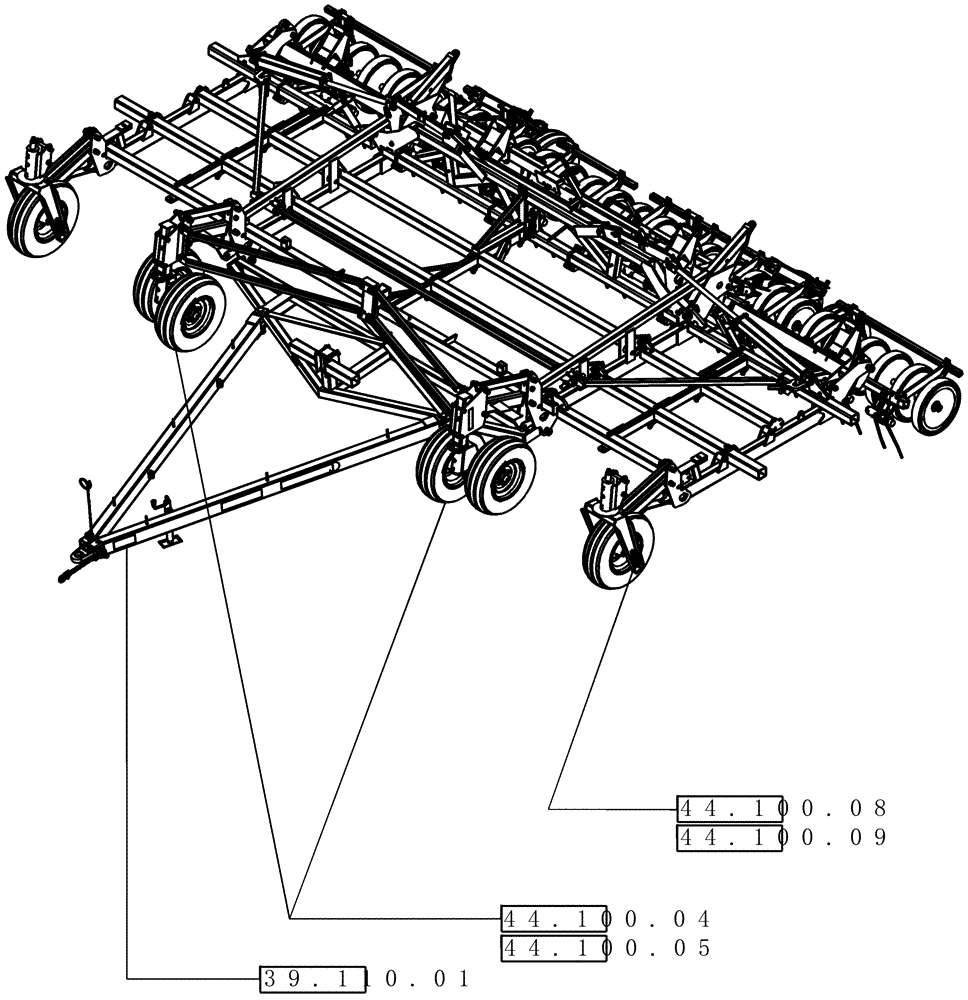 44.100.08
44.100.09
44.100.04
44.100.05
39.110.01