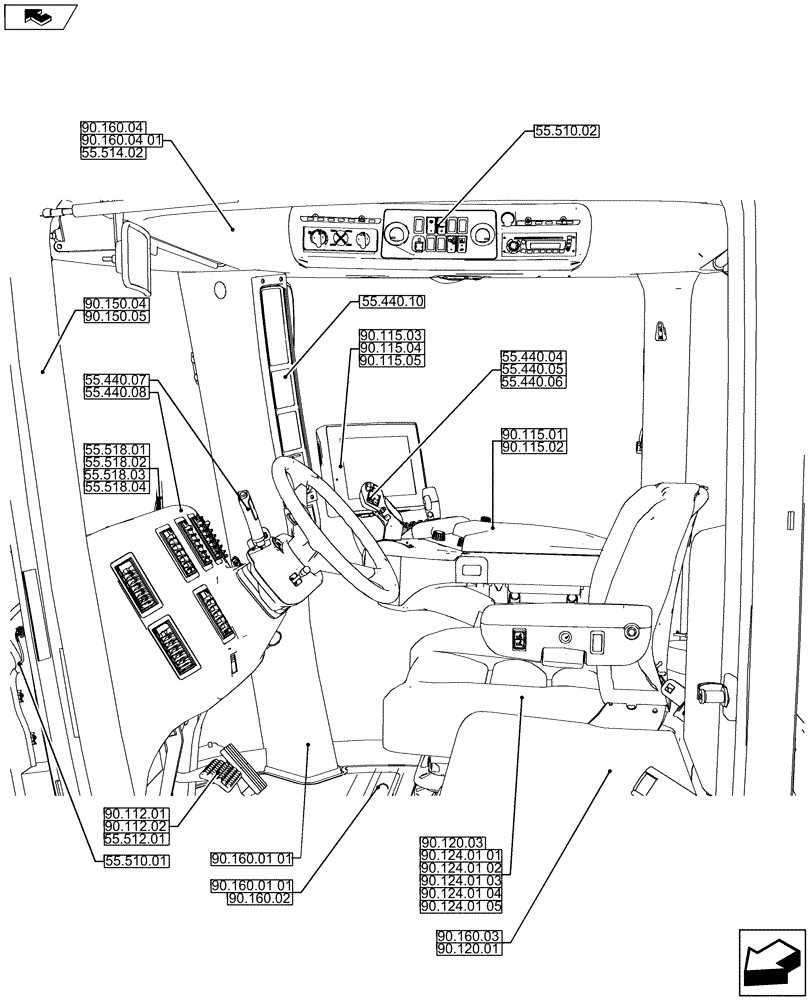 90.160.04
90.160.04 01
55.514.02

55.510.02

90.150.04
90.150.05

55.440.10

90.115.03
90.115.04
90.115.05

55.440.04
55.440.05
55.440.06

55.440.07
55.440.08

90.115.01
90.115.02

55.518.01
55.518.02
55.518.03
55.518.04

90.112.01
90.112.02
55.512.01

55.510.01

90.160.01 01

90.160.01 01
90.160.02

90.120.03
90.124.01 01
90.124.01 02
90.124.01 03
90.124.01 04
90.124.01 05

90.160.03
90.120.01