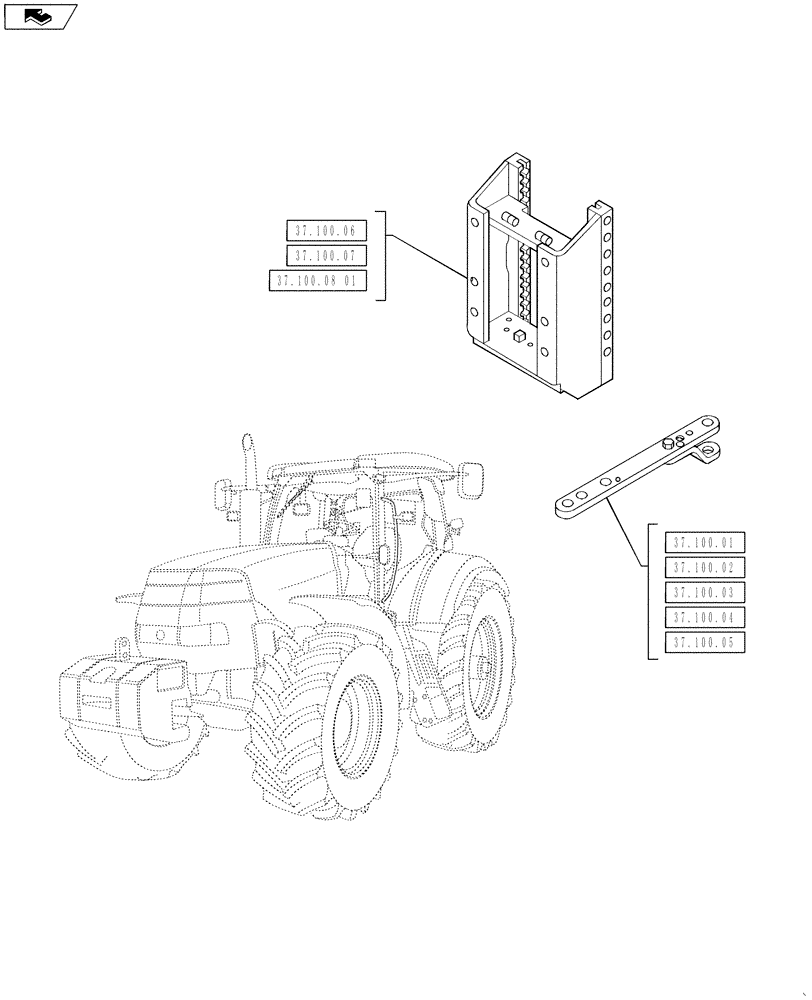 37.100.06
37.100.07
37.100.08 01

37.100.01
37.100.02
37.100.03
37.100.04
37.100.05